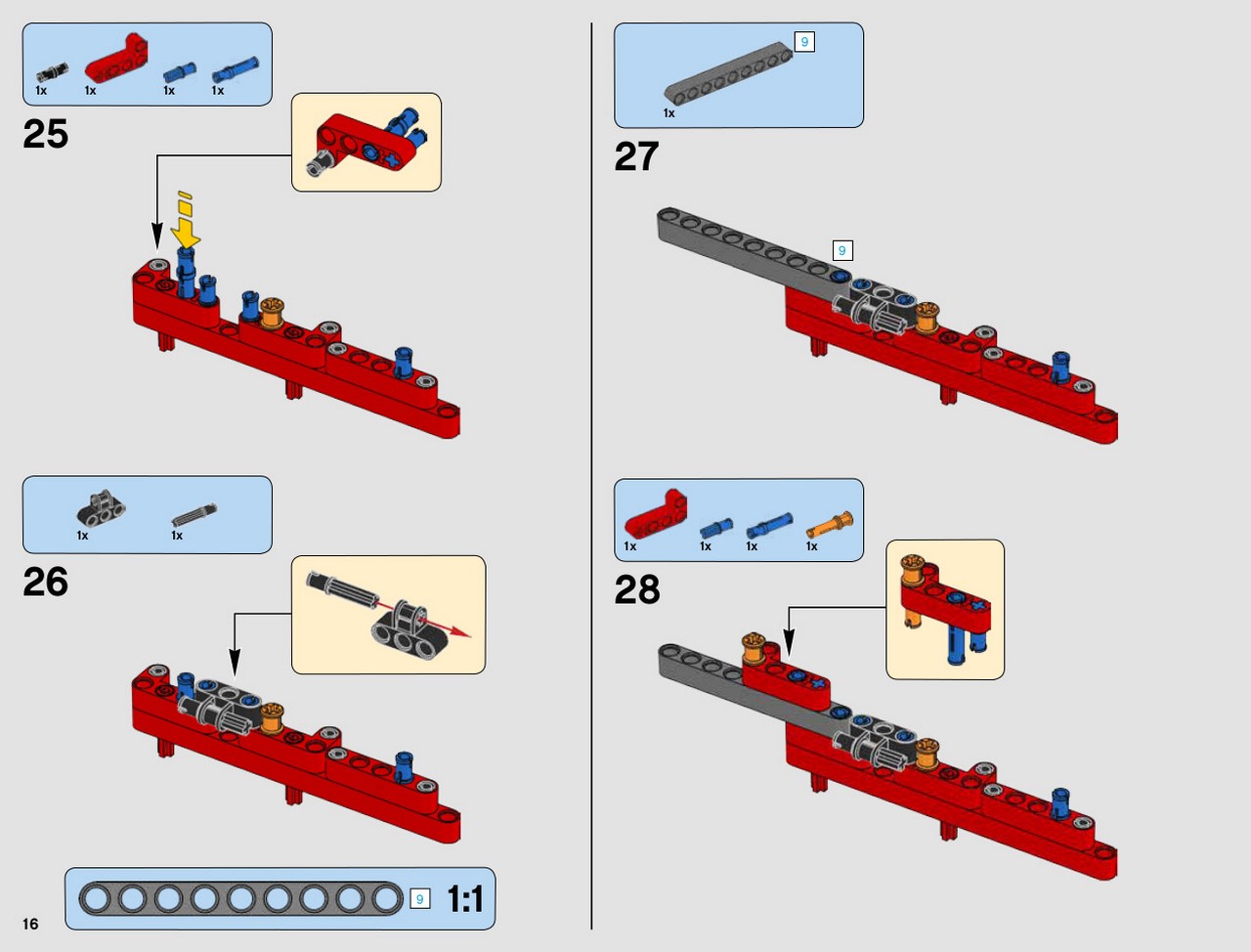 1x 1x 1x 1x

25

1x 1x

26

9

1:1

16

9

1x

27

9

1x 1x 1x 1x

28