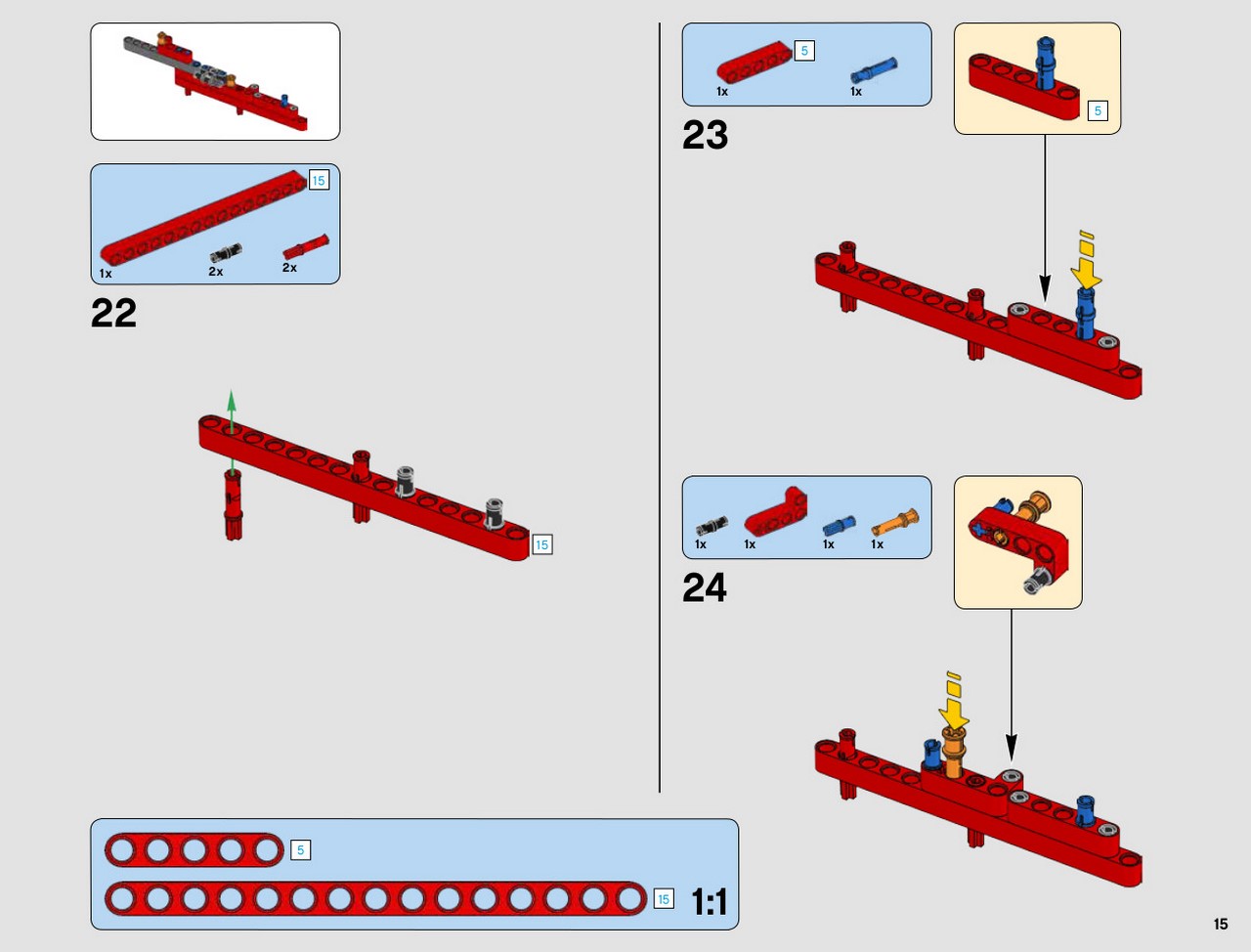 15

1x 2x 2x

22

15

5

1x 1x

23

5

1x 1x 1x 1x

24

5

15

1:1

15