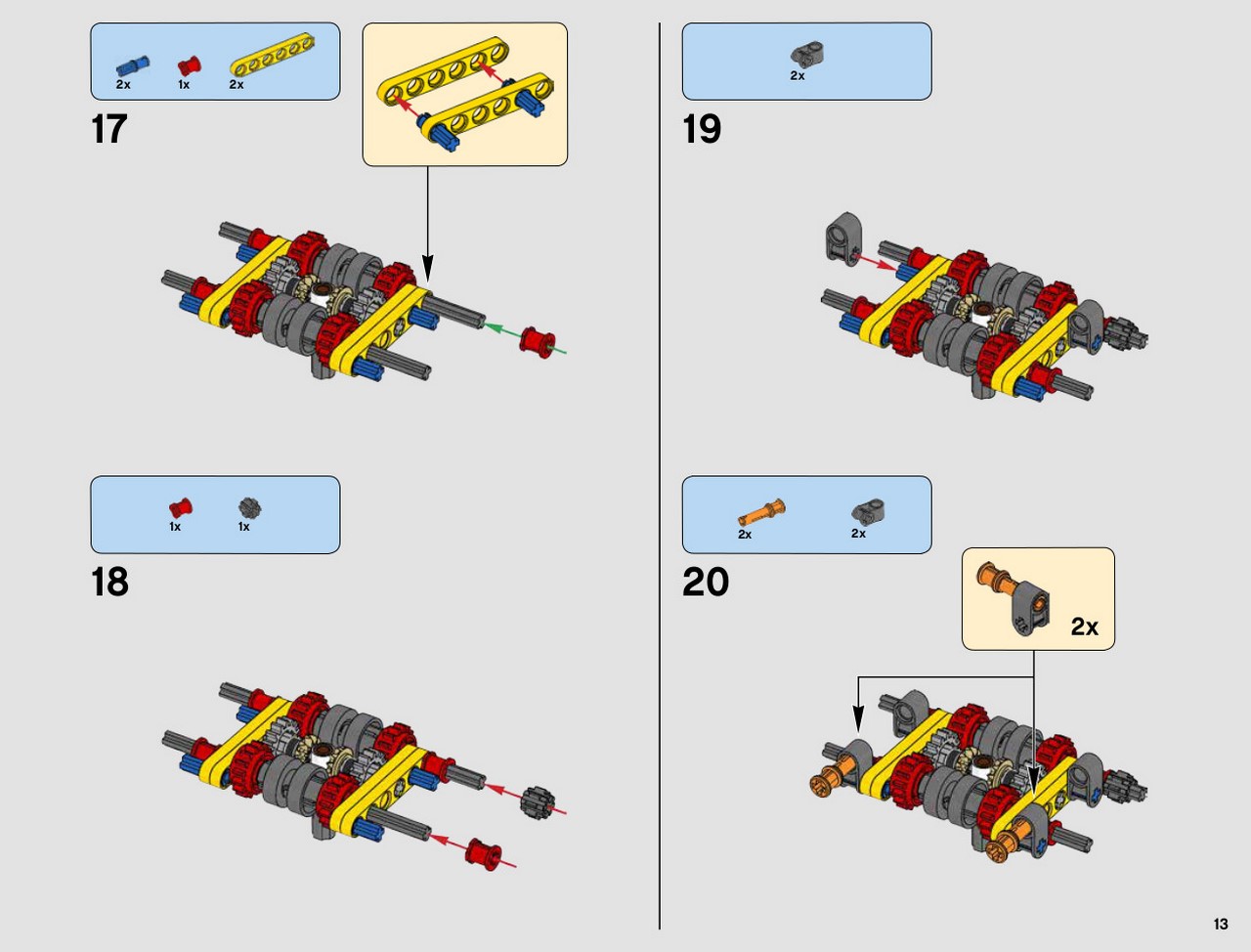 2x 1x 2x

17

1x 1x

18

2x

19

2x 2x

20

2x

13