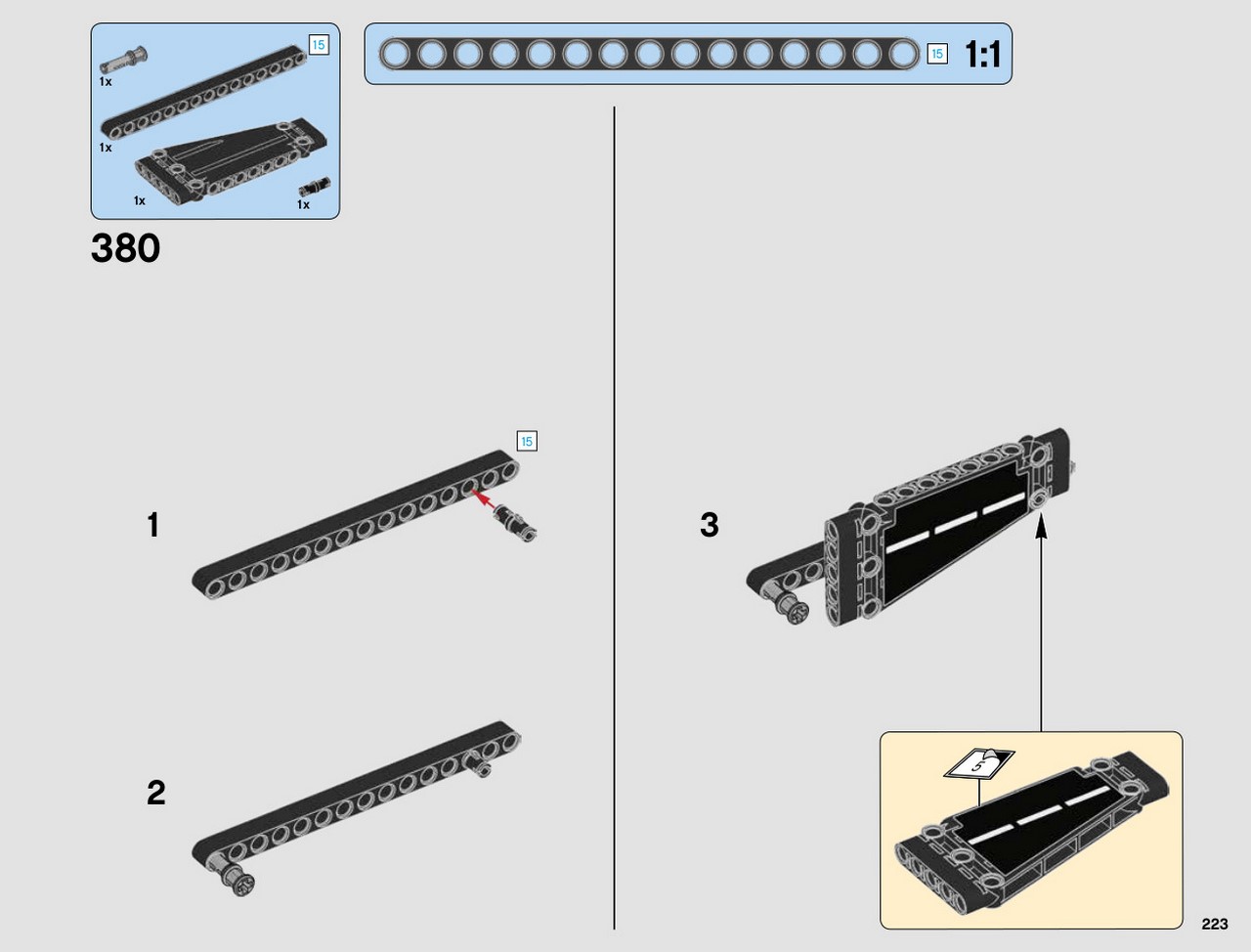 1x
15
1x
1x
1x

15 1:1

380

15

1

2

3

5

223