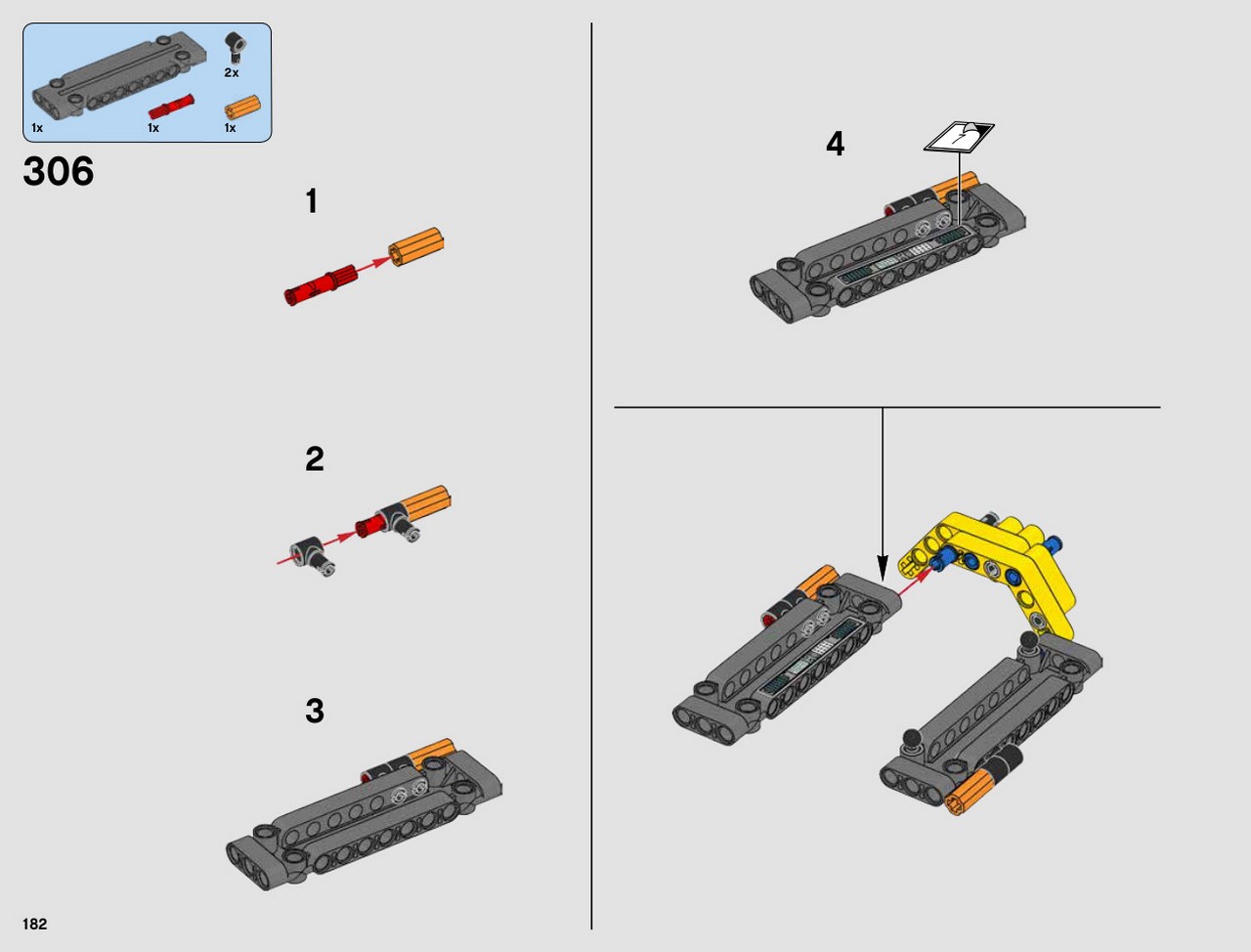 2x
1x
1x
1x

306

1

2

3

4

182