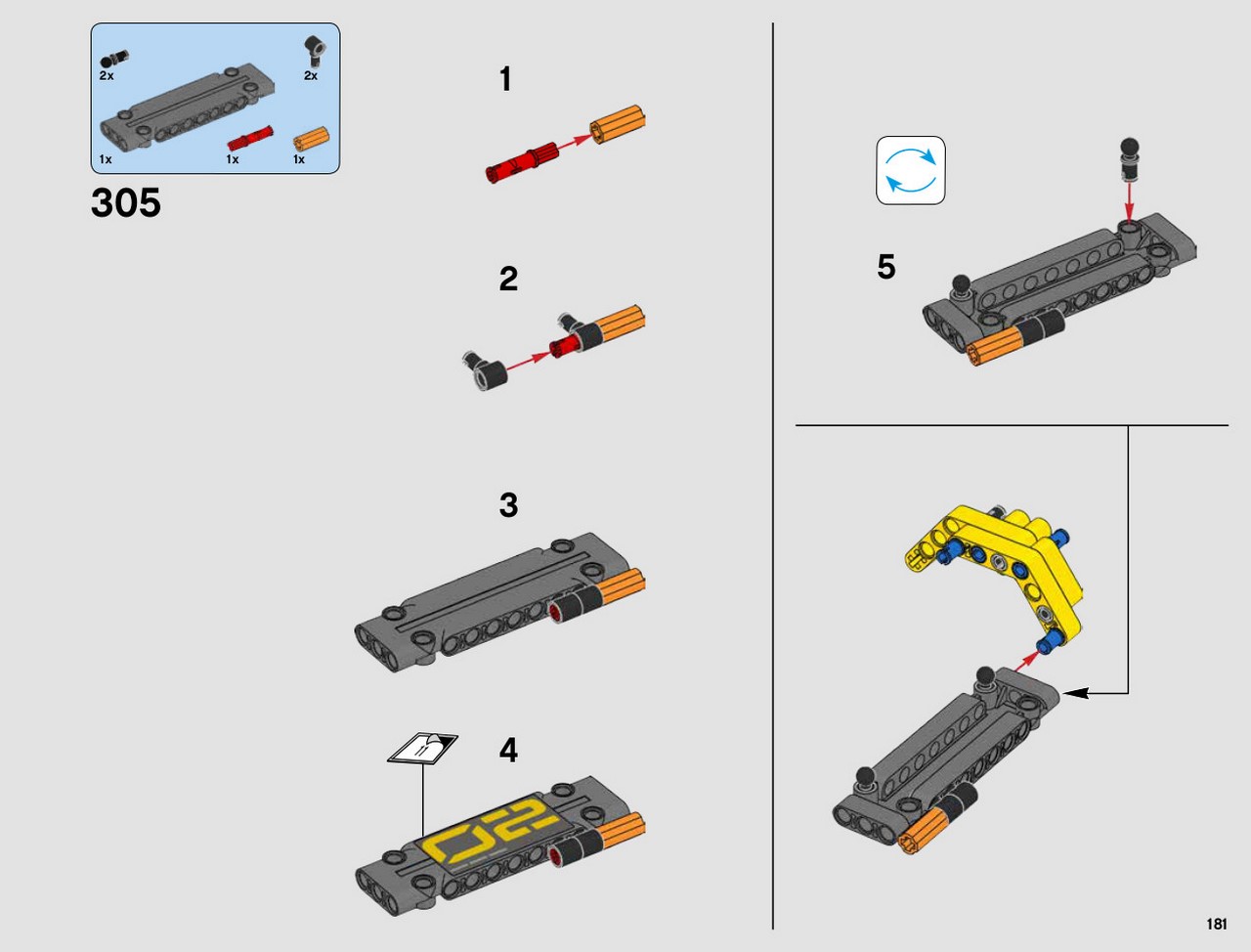 2x
2x
1x
1x
1x
305

1

2

3

4

5

181