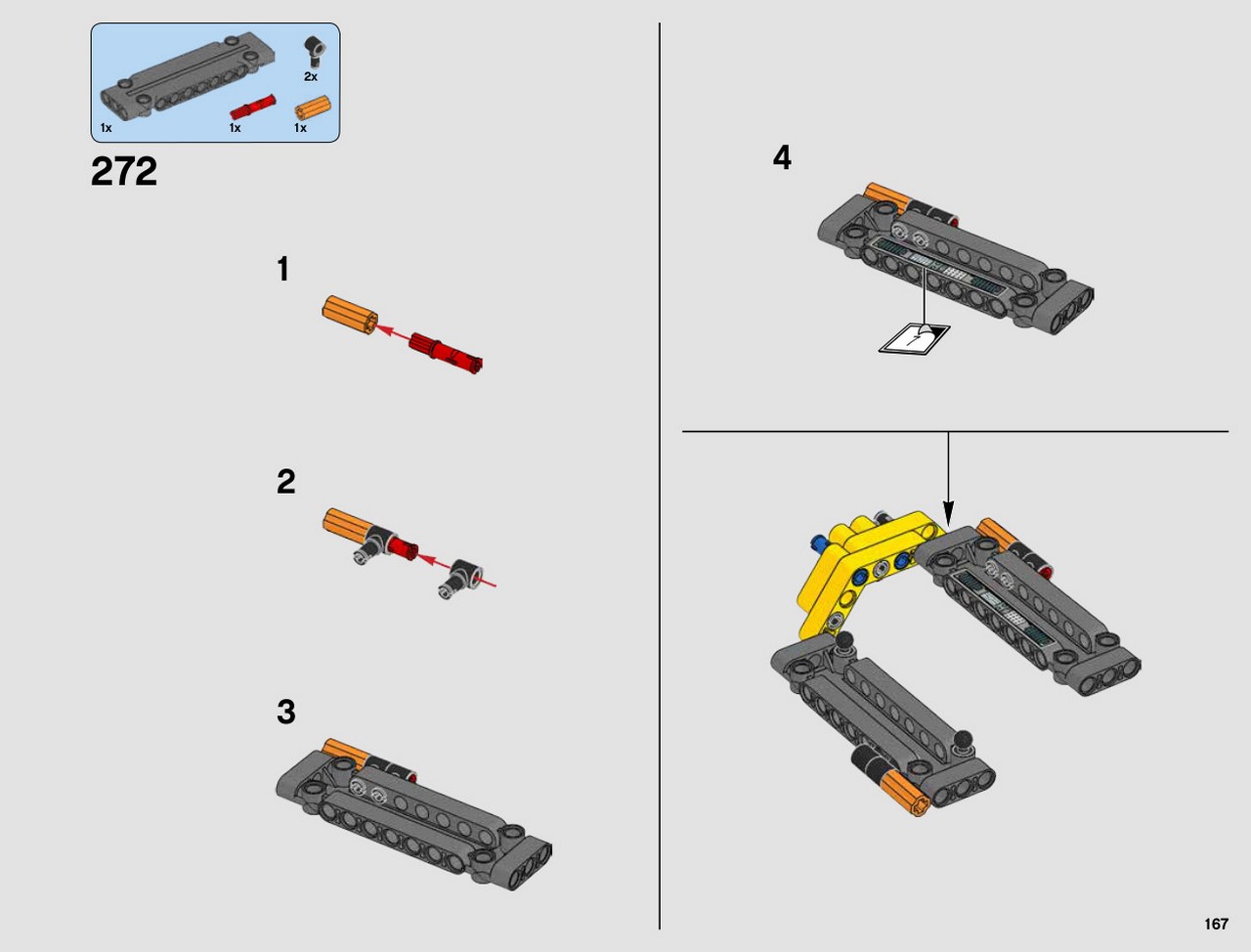 2x
1x
1x
1x

272

1

2

3

4

1

167