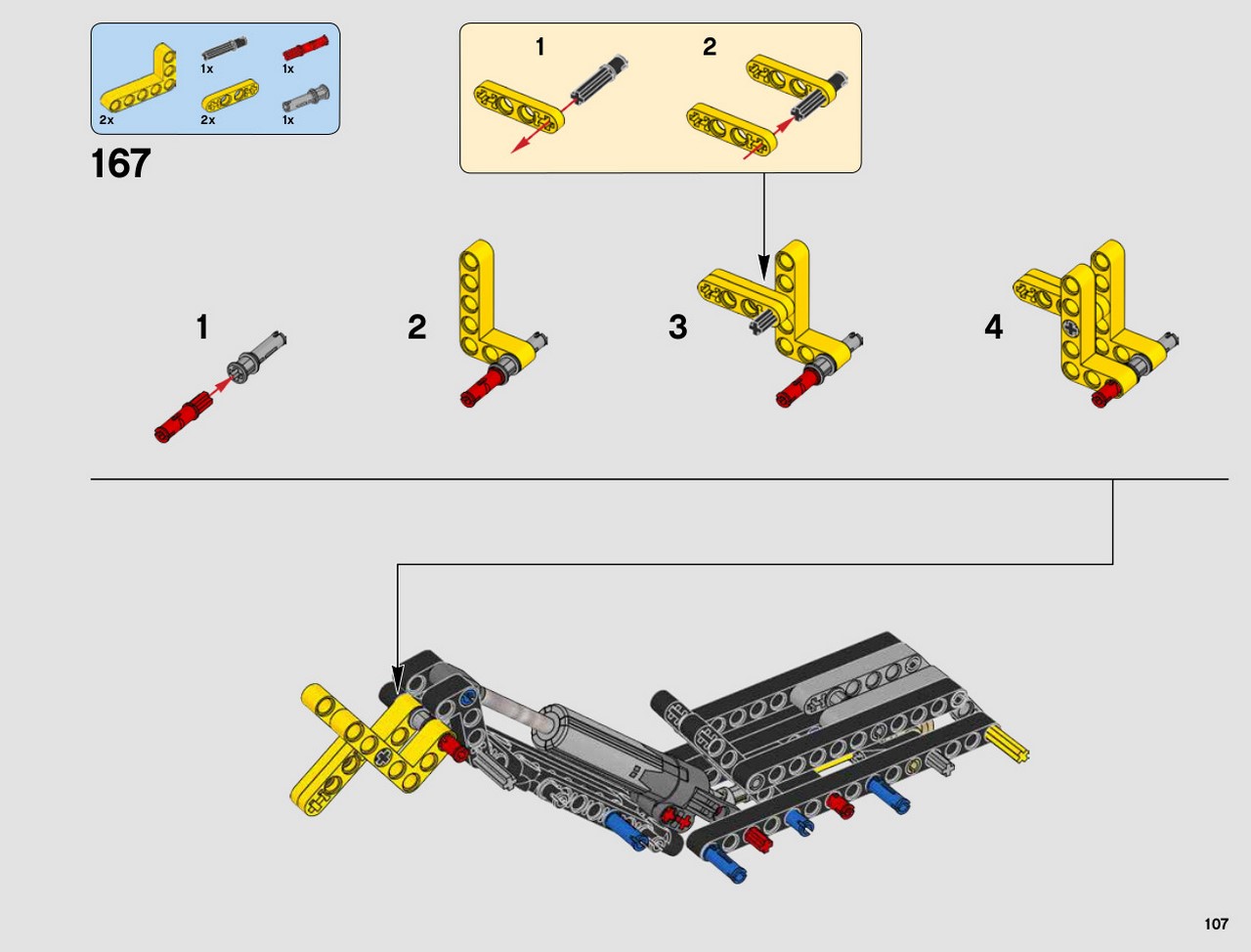 1x
1x
2x
2x
1x

167

1
2

1
2
3
4

107