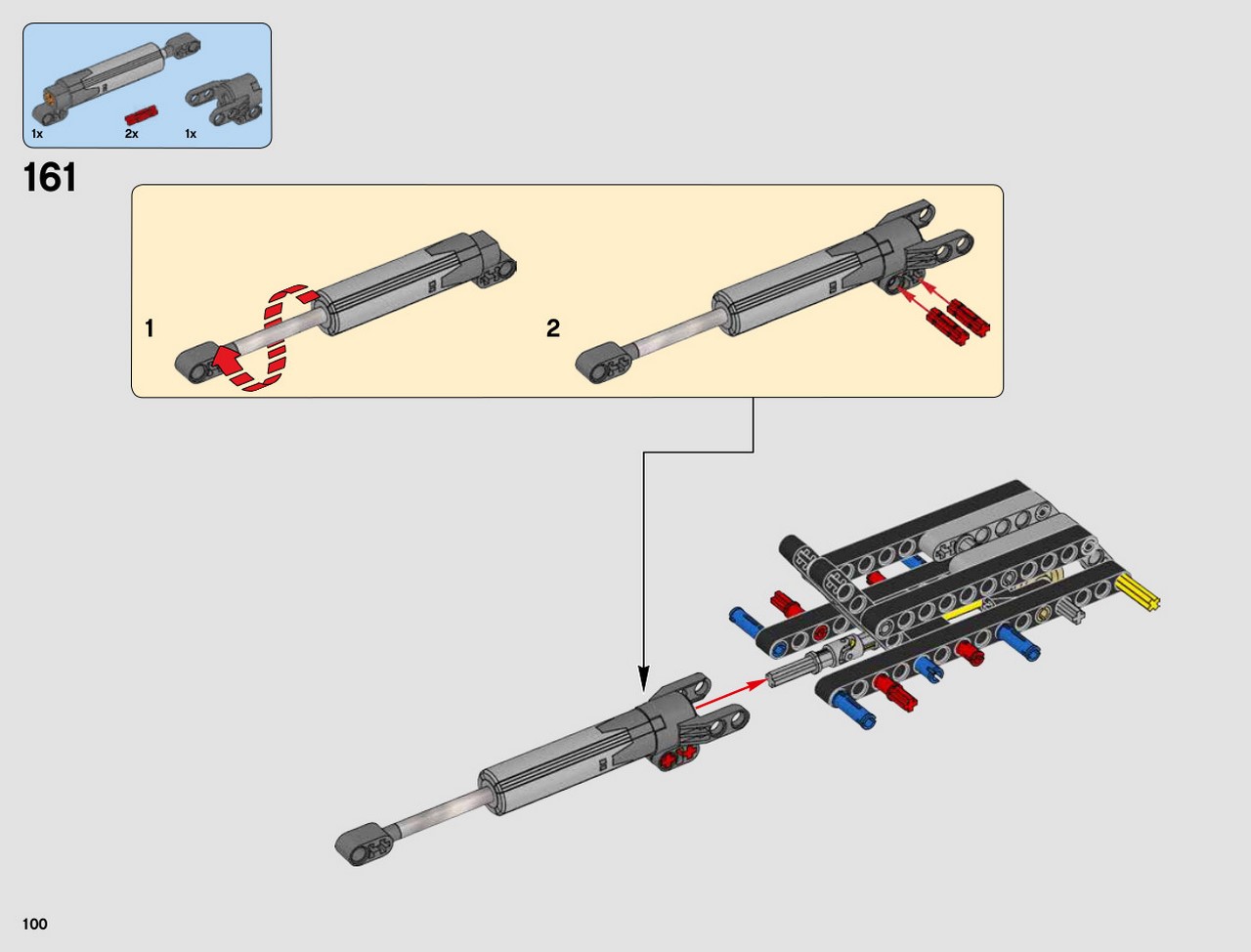 1x 2x 1x

161

1

2

100