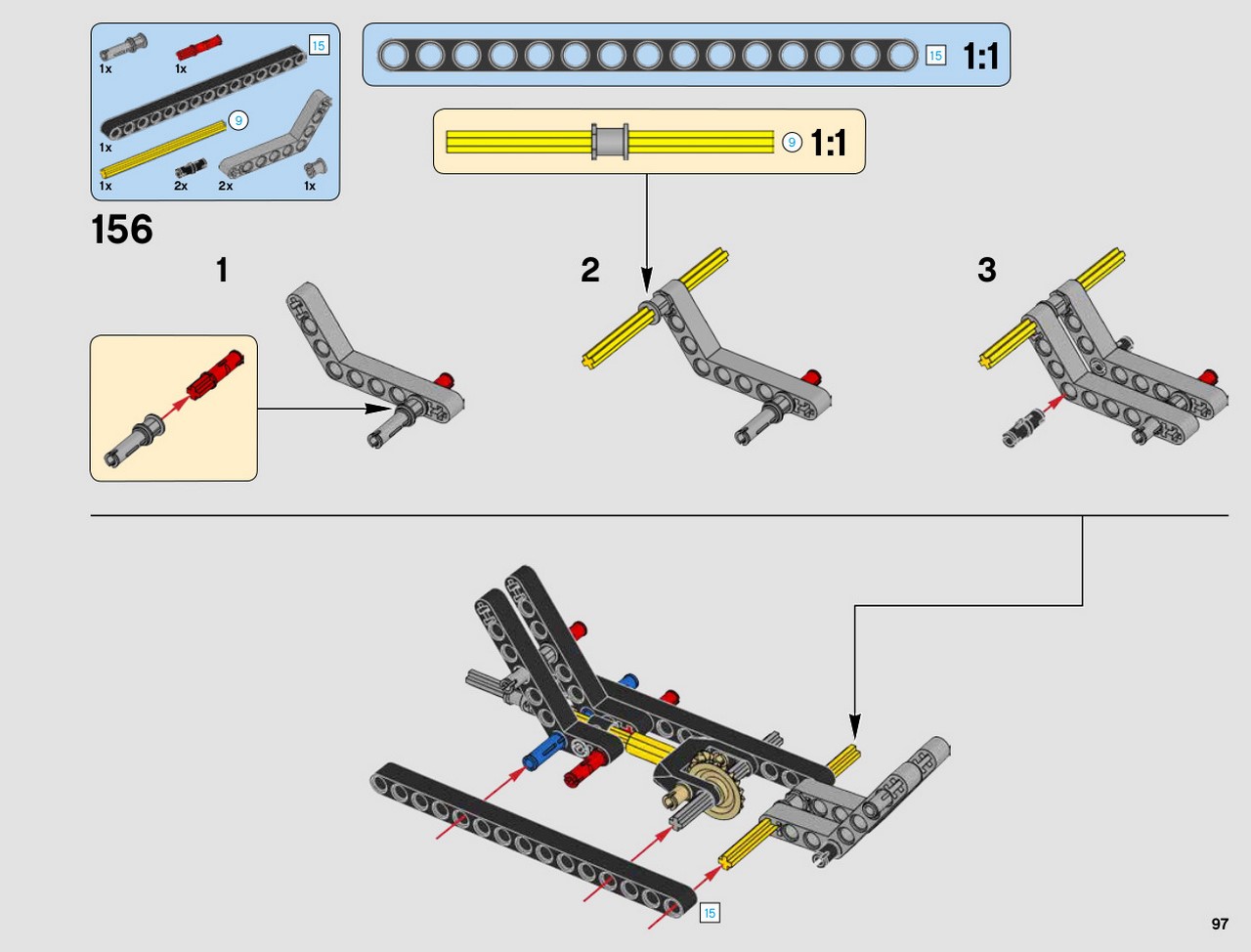 1x 1x 15

9

1x

1x 2x 2x 1x

15 1:1

9 1:1

156

1

2

3

15

97