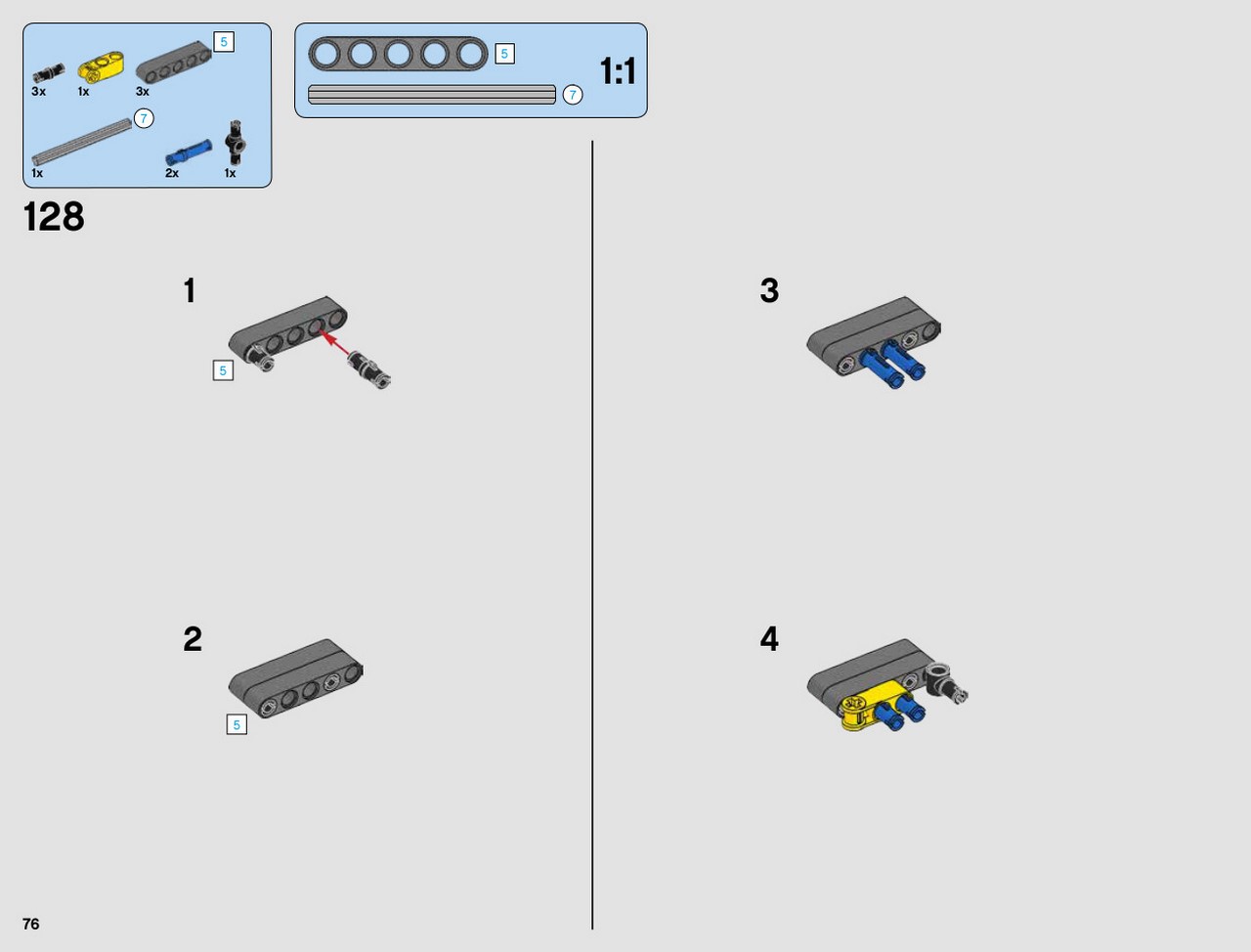 5
3x 1x 3x
7
1x 2x 1x

5
7
1:1

128

1
5

2
5

3

4

76