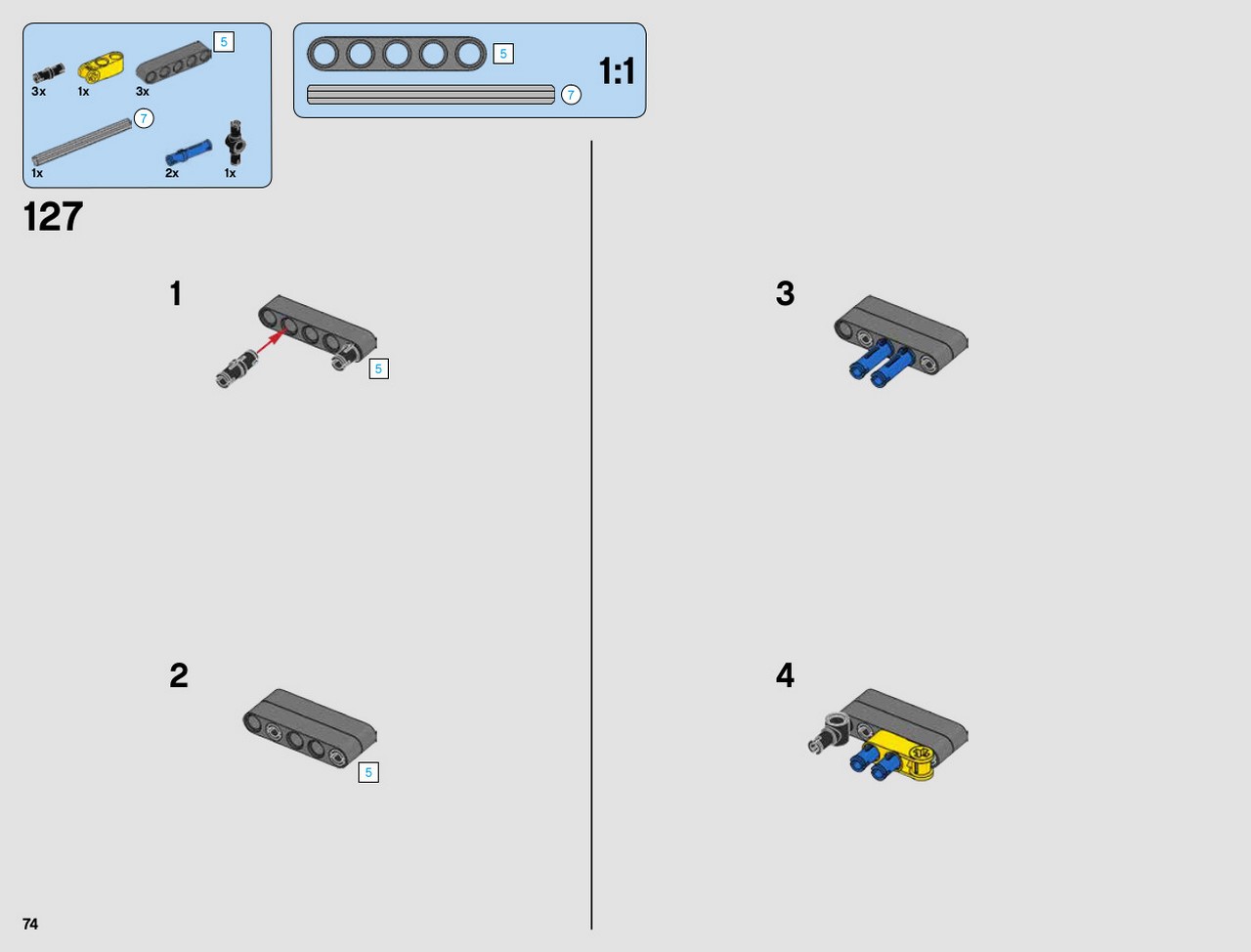 5
3x
1x
3x
7
1x
2x
1x

5
7
1:1

127

1
5

2
5

3

4

74