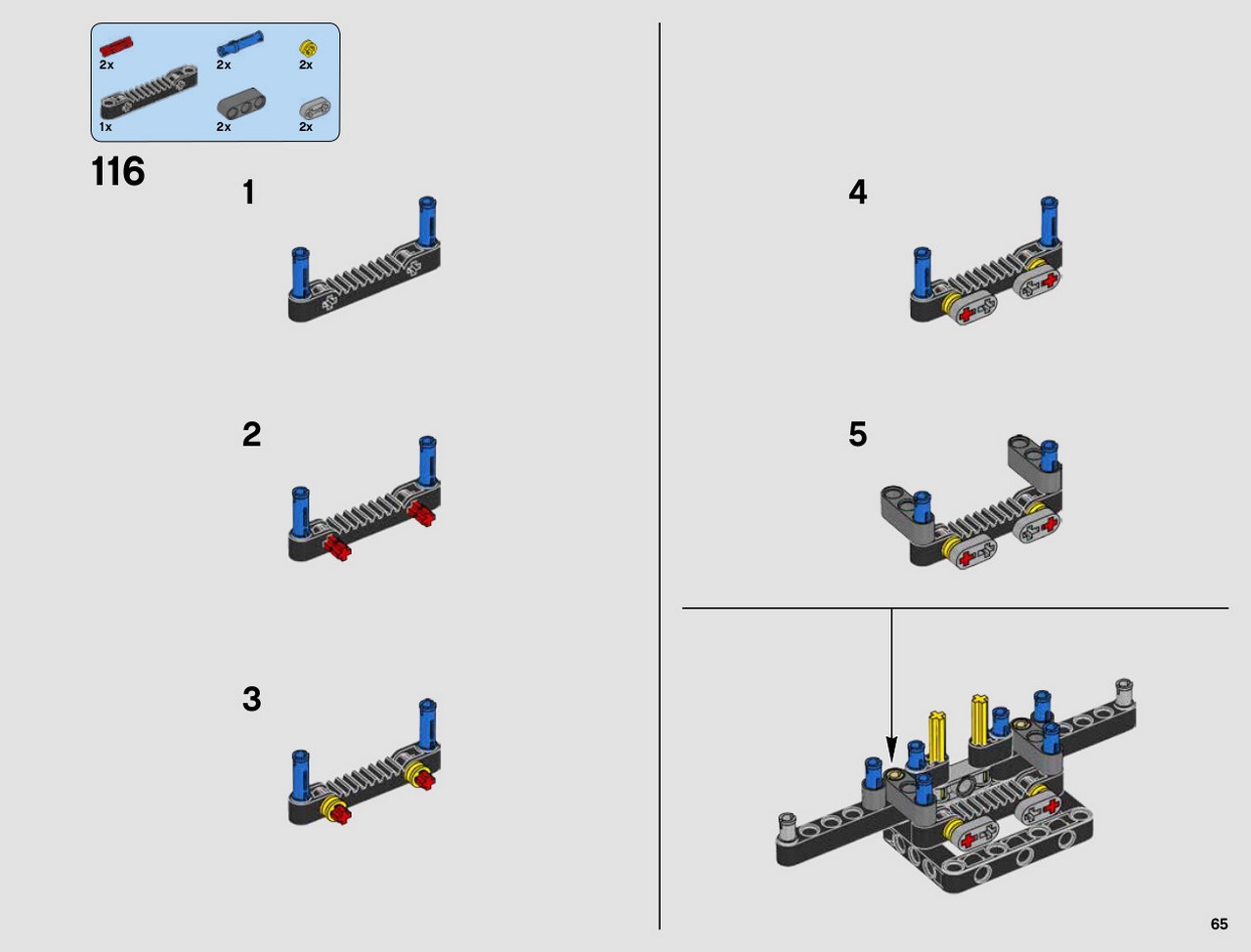 2x 2x 2x
1x 2x 2x

116

1

2

3

4

5

65