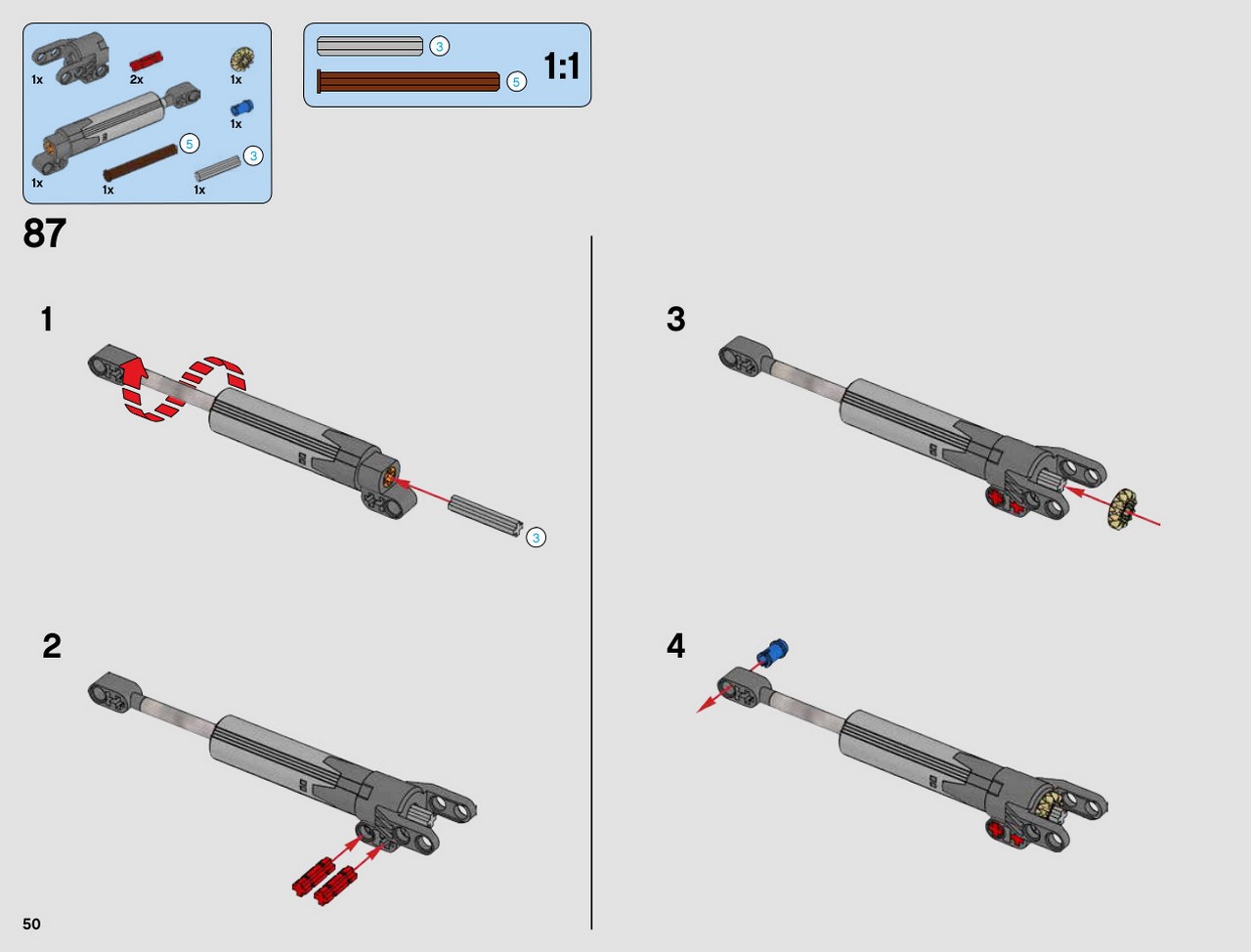 1x
2x
1x
1x
5
3
1x
1x
1x

3
5
1:1

87

1
3

2

3

4

50