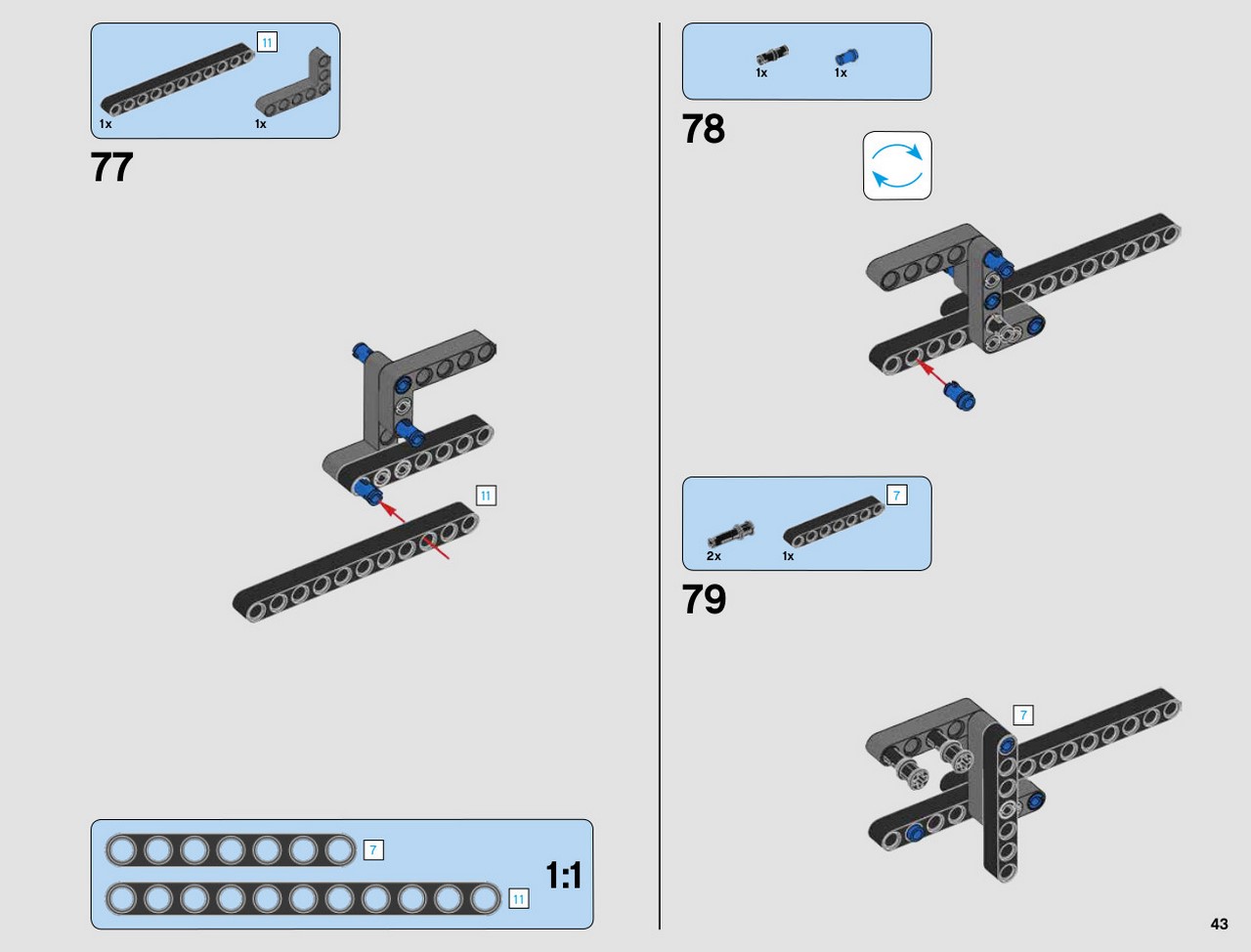 11

1x 1x

77

11

7

11

1:1

1x 1x

78

7

2x 1x

79

7

43