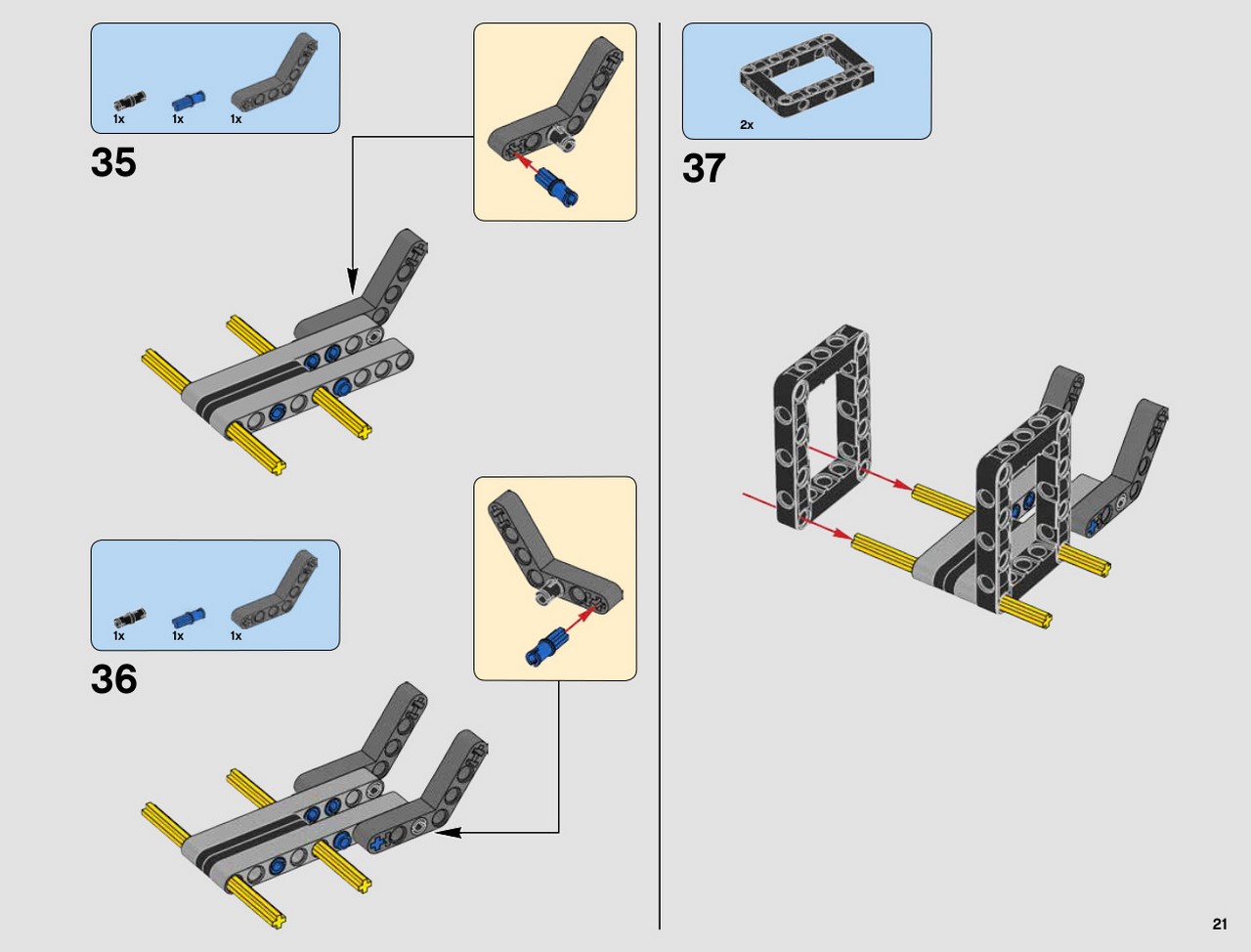 1x 1x 1x

35

1x 1x 1x

36

2x

37

21