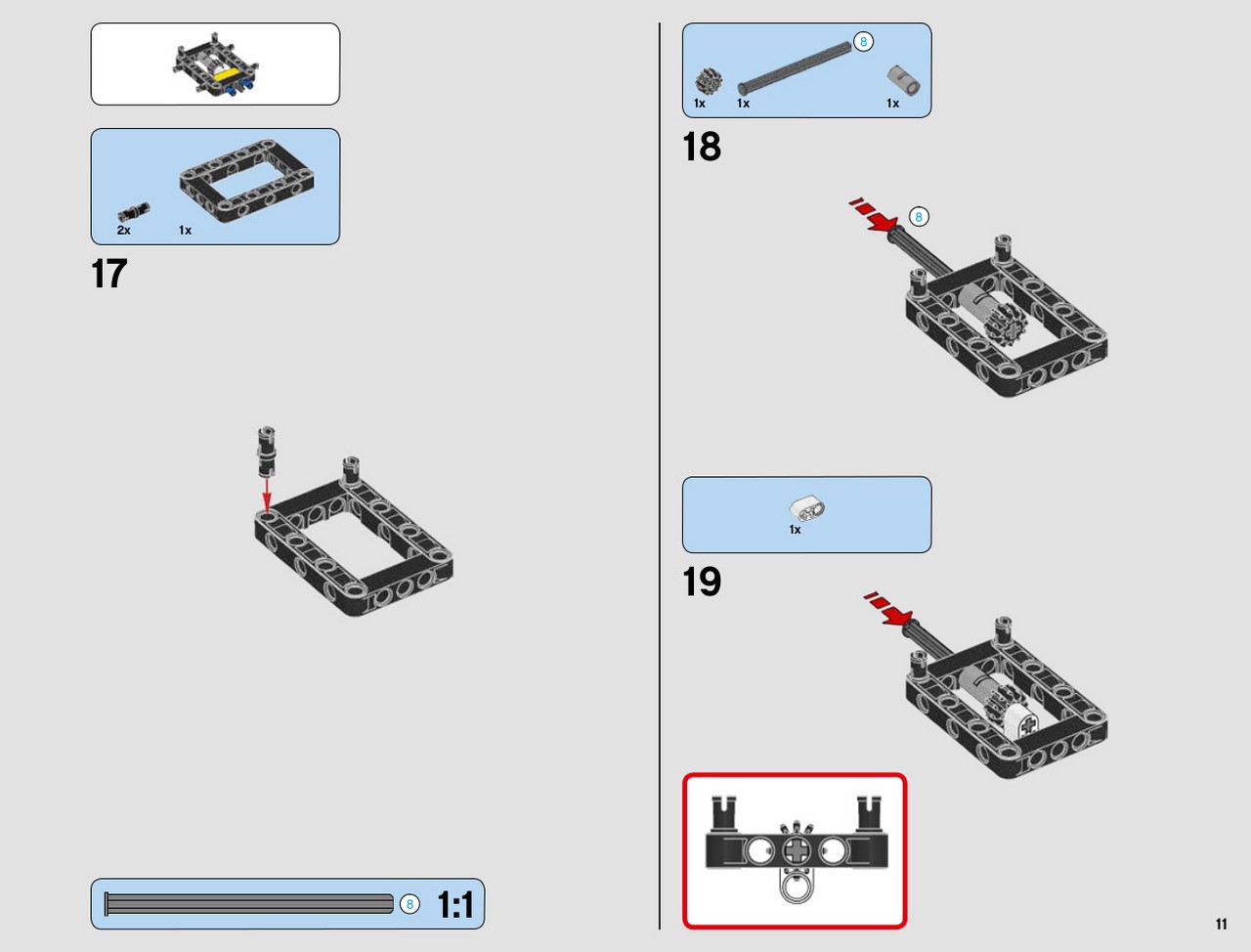 2x 1x

17

8

1:1

8

1x 1x 1x

18

8

1x

19

11