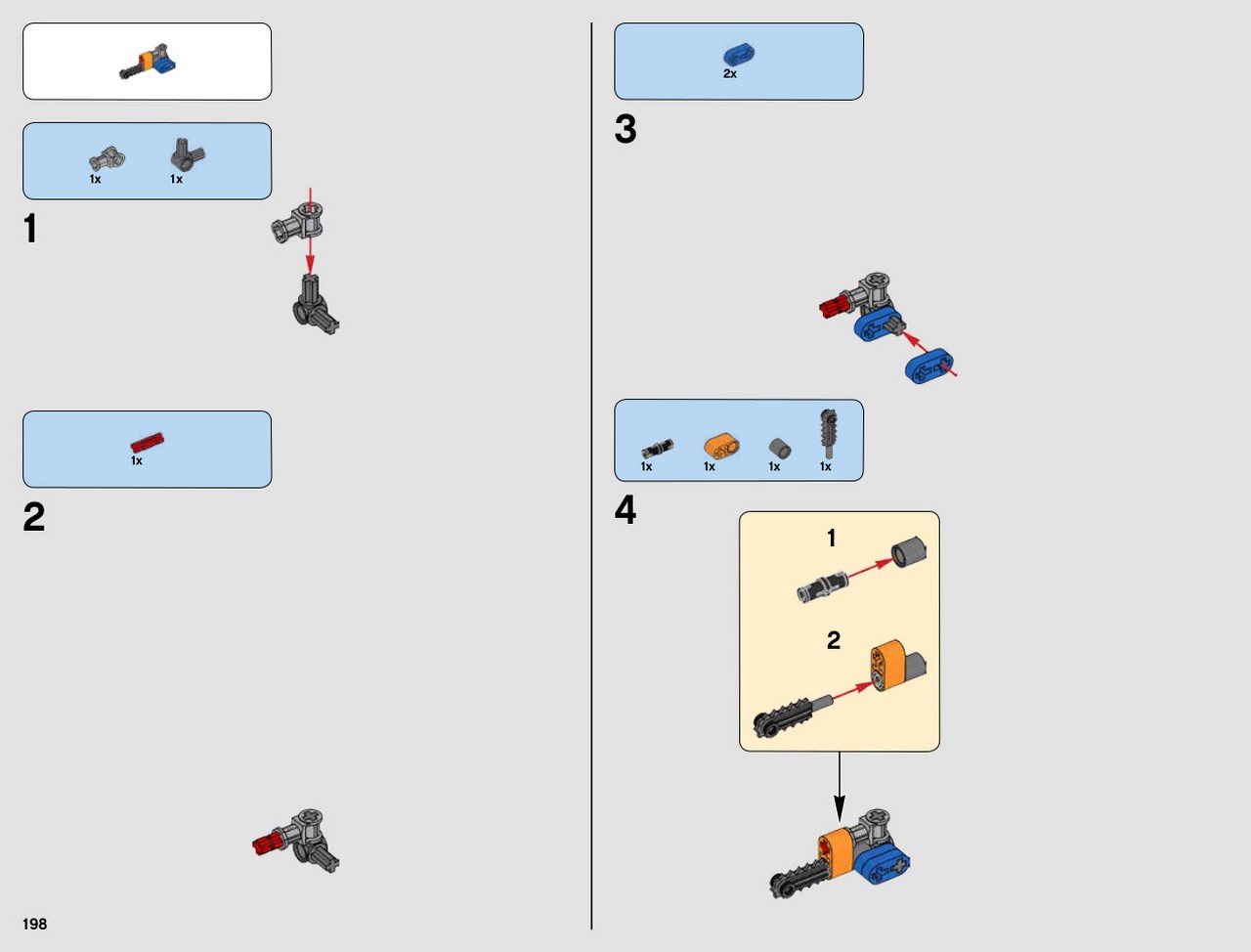 1x 1x

1

1x

2

198

2x

3

1x 1x 1x 1x

4

1

2