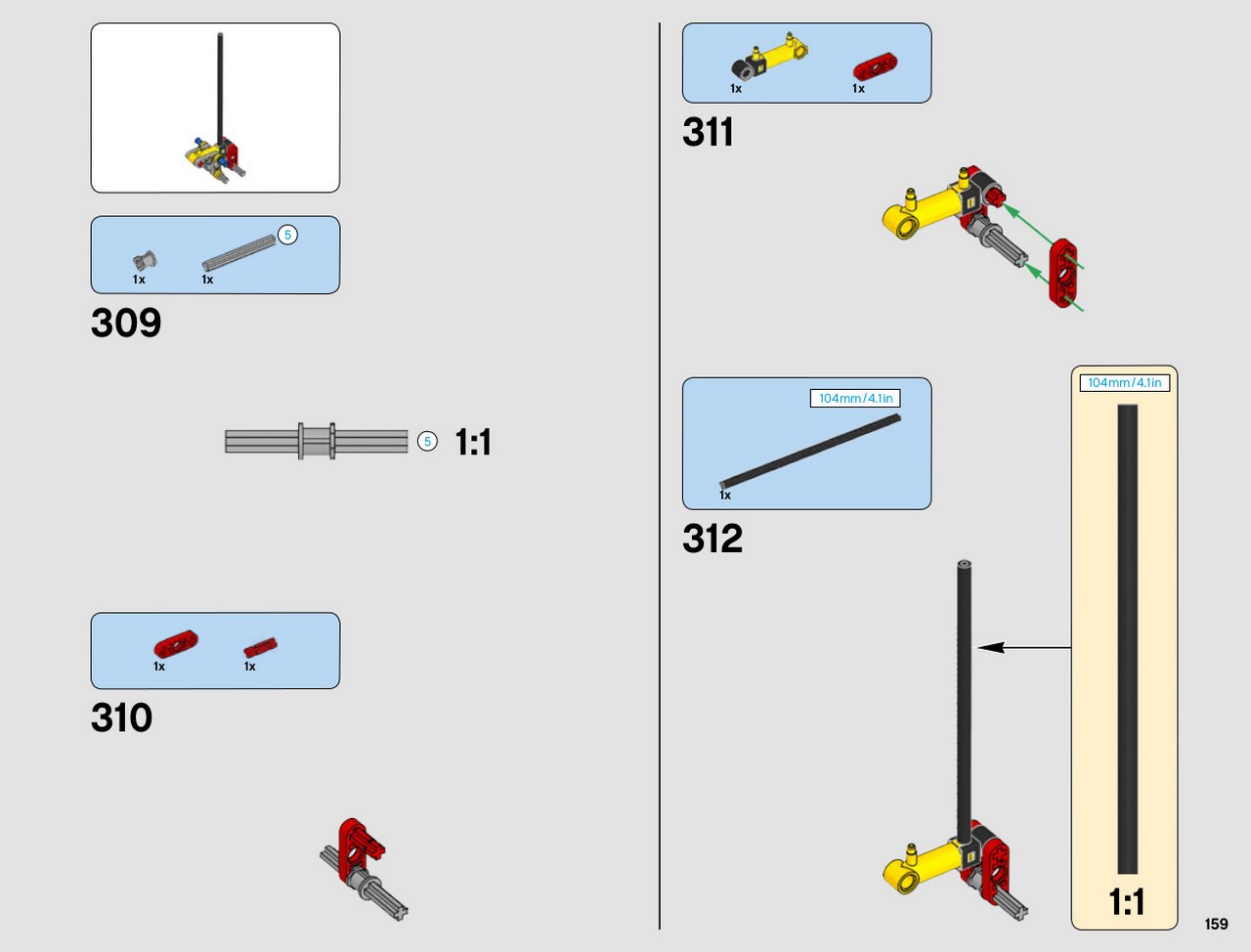 1x
1x
5
309
5
1:1
1x
1x
310
1x
1x
311
104mm/4.1in
1x
312
104mm/4.1in
1:1
159