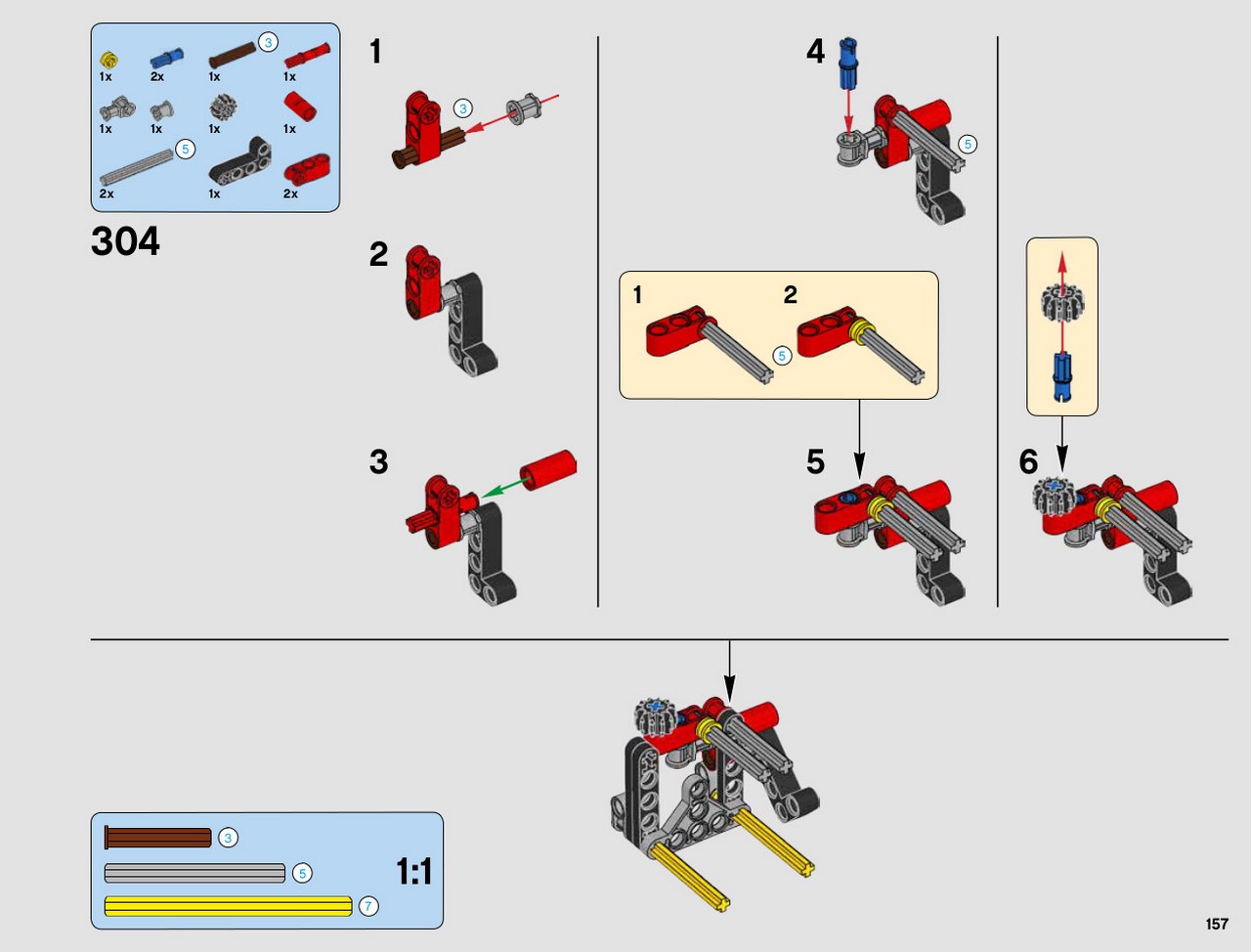 1x 2x 1x 3 1x
1x 1x 1x 1x
5
2x 1x 2x

304

1
3

2

3

4
5

1 2
5

5

6

3
5
7
1:1

157