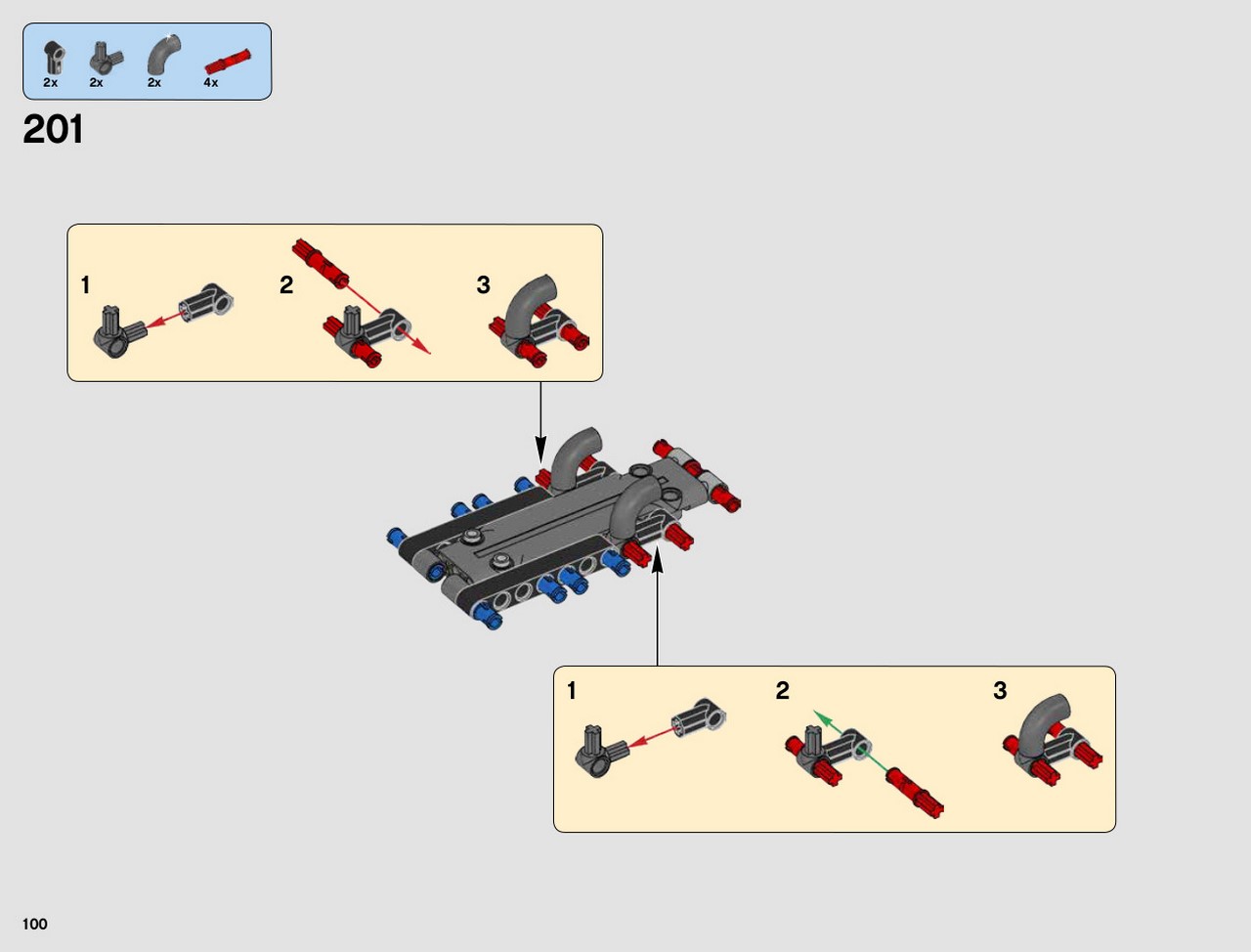 2x 2x 2x 4x

201

1 2 3

1 2 3

100