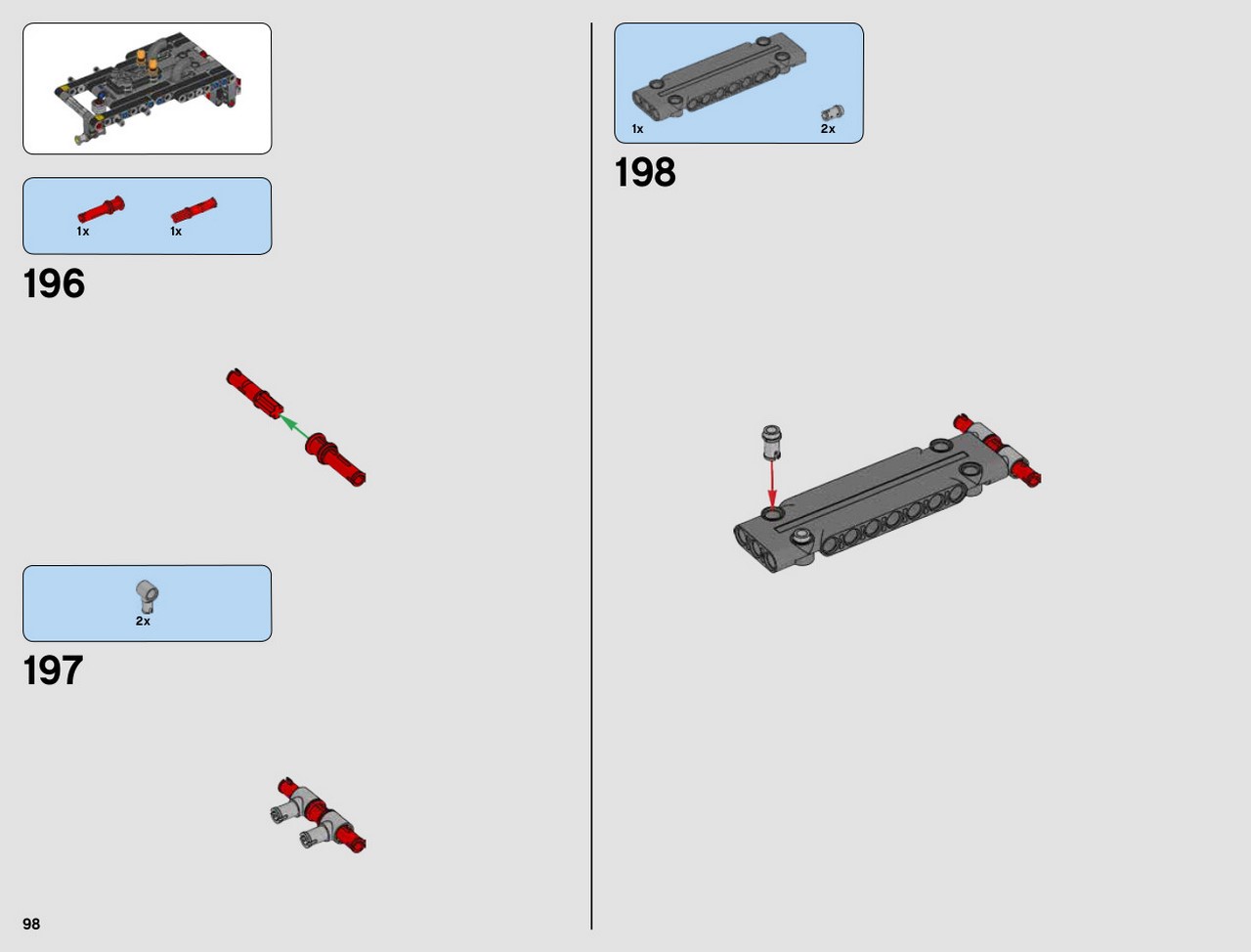 1x 1x

196

2x

197

98

1x 2x

198