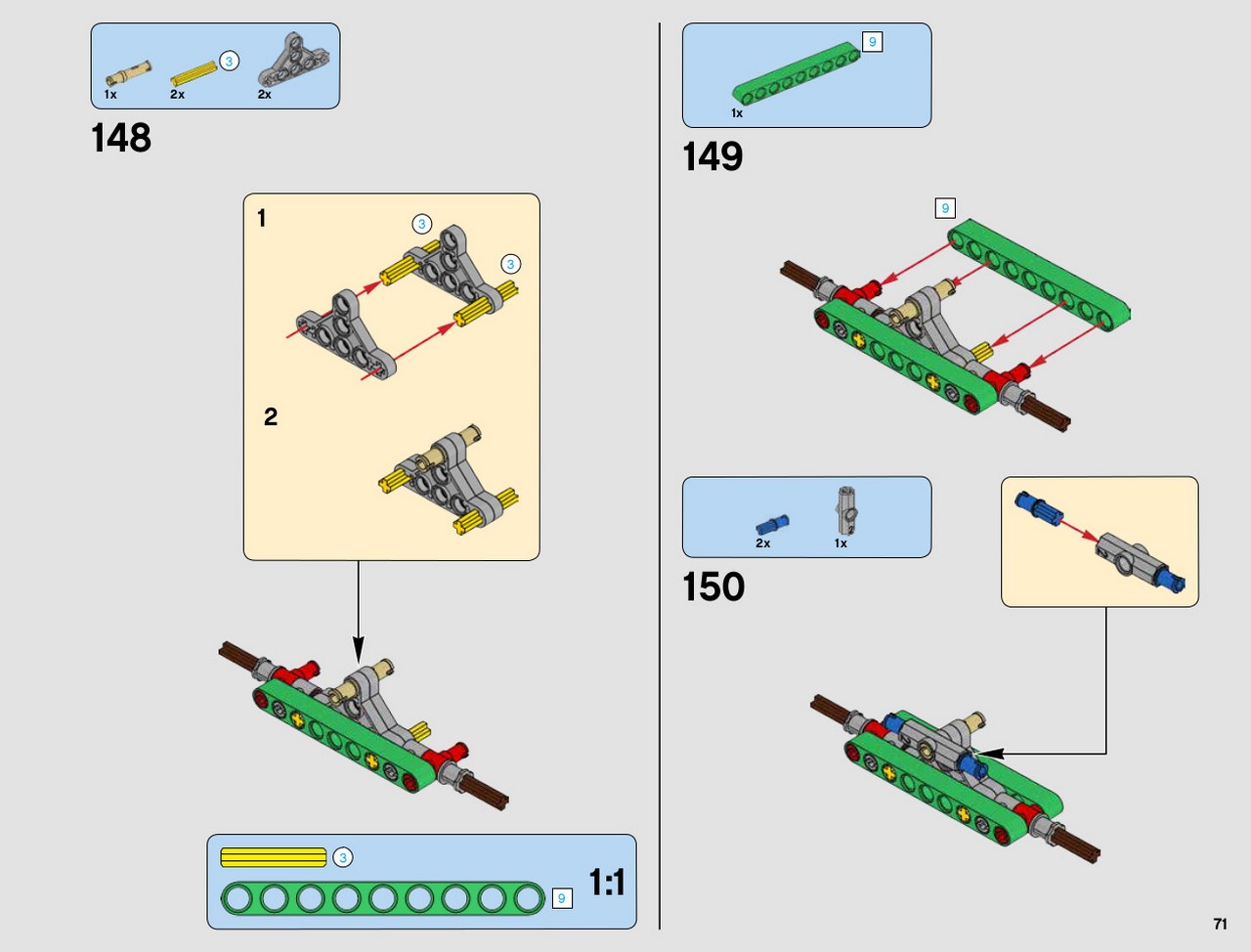 1x 2x 3 2x

148

1
3
3

2

3

9

1:1

9

1x

149

9

2x 1x

150

71