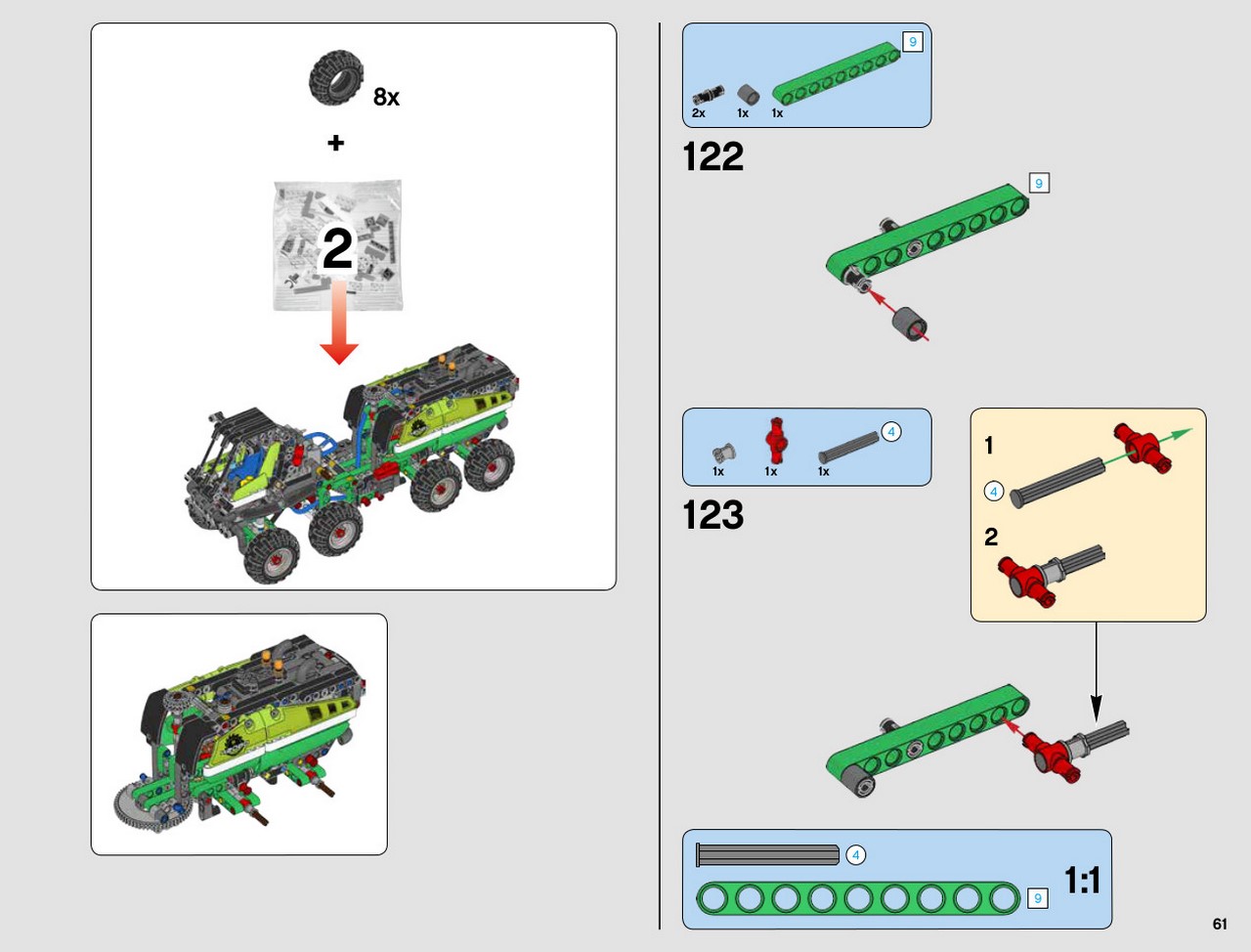 8x

+

2

9

2x 1x 1x

122

9

4

1x 1x 1x

123

1

4

2

4

9

1:1

61