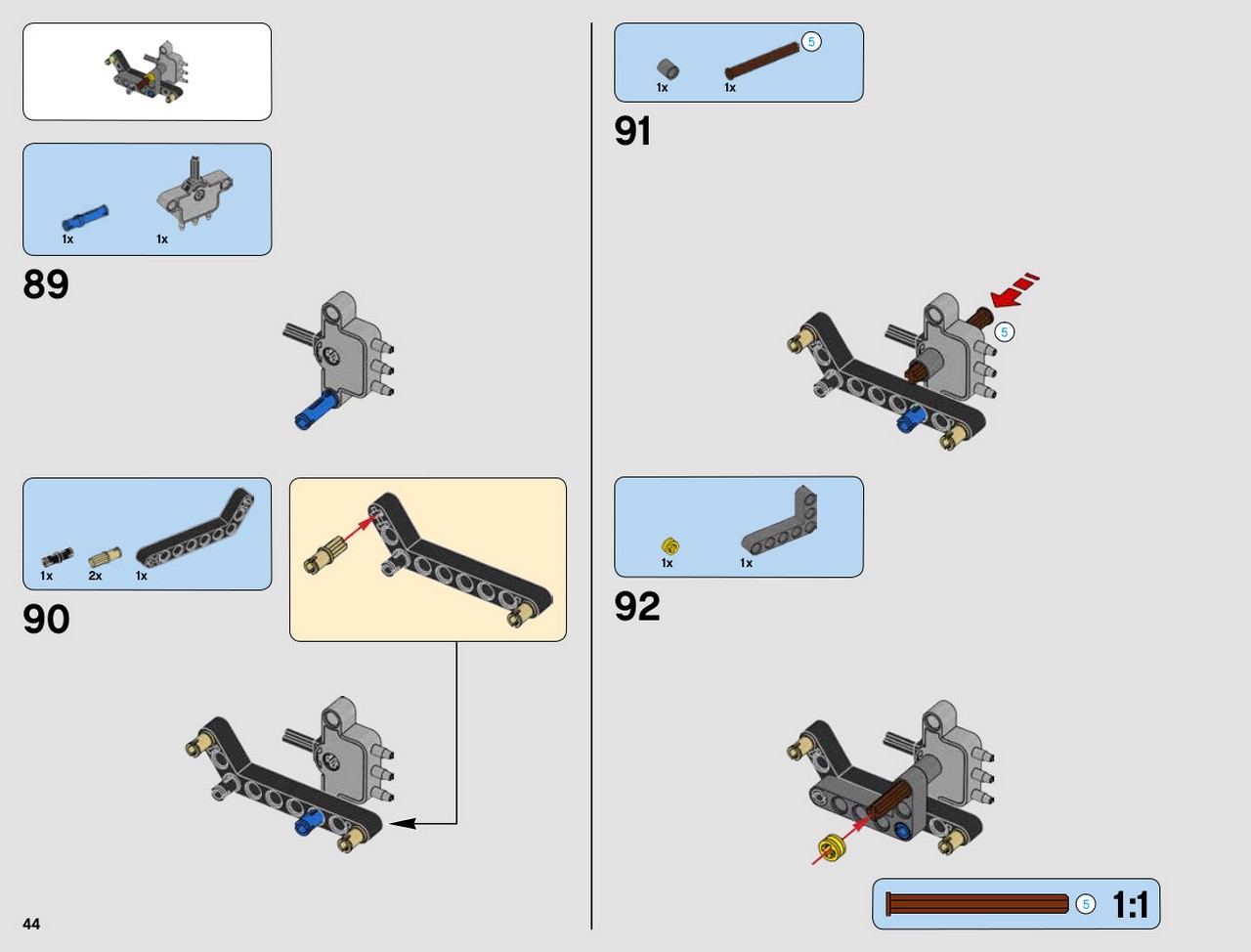 1x 1x

89

1x 2x 1x

90

44

5

1x 1x

91

5

1x 1x

92

5 1:1