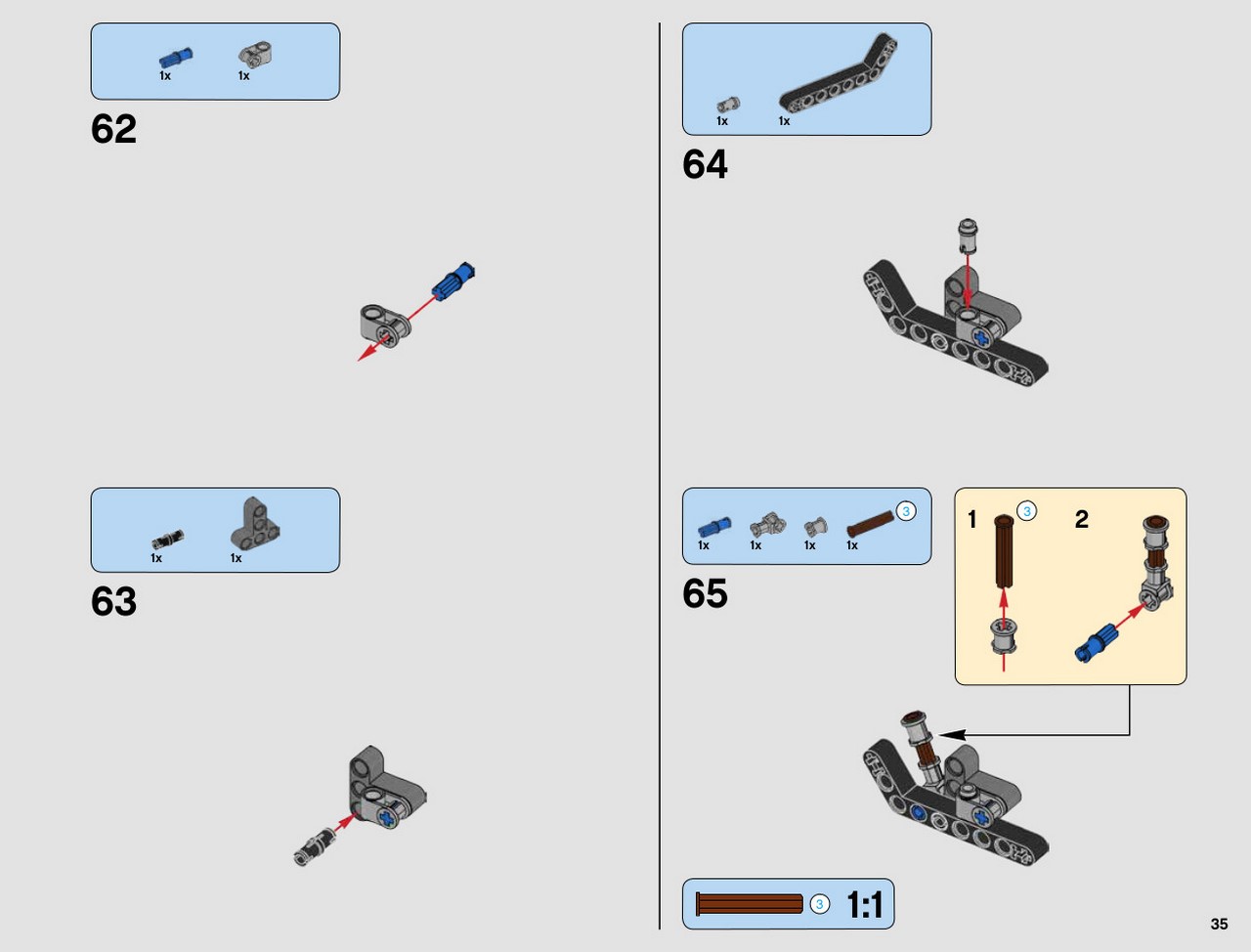 1x 1x

62

1x 1x

63

1x 1x

64

1x 1x 1x 1x 3

65

1 3 2

3 1:1

35