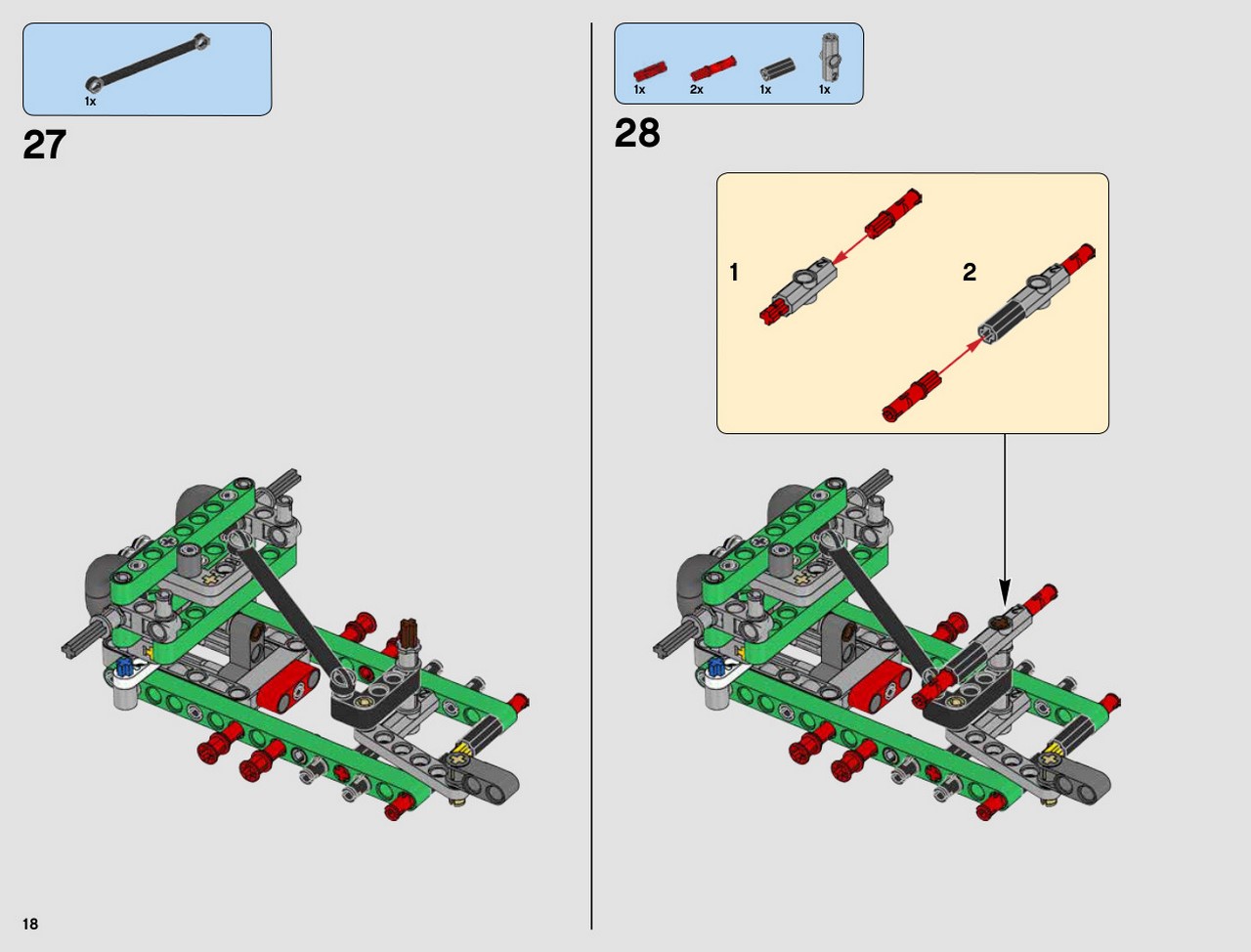 1x

27

1x 2x 1x 1x

28

1

2

18