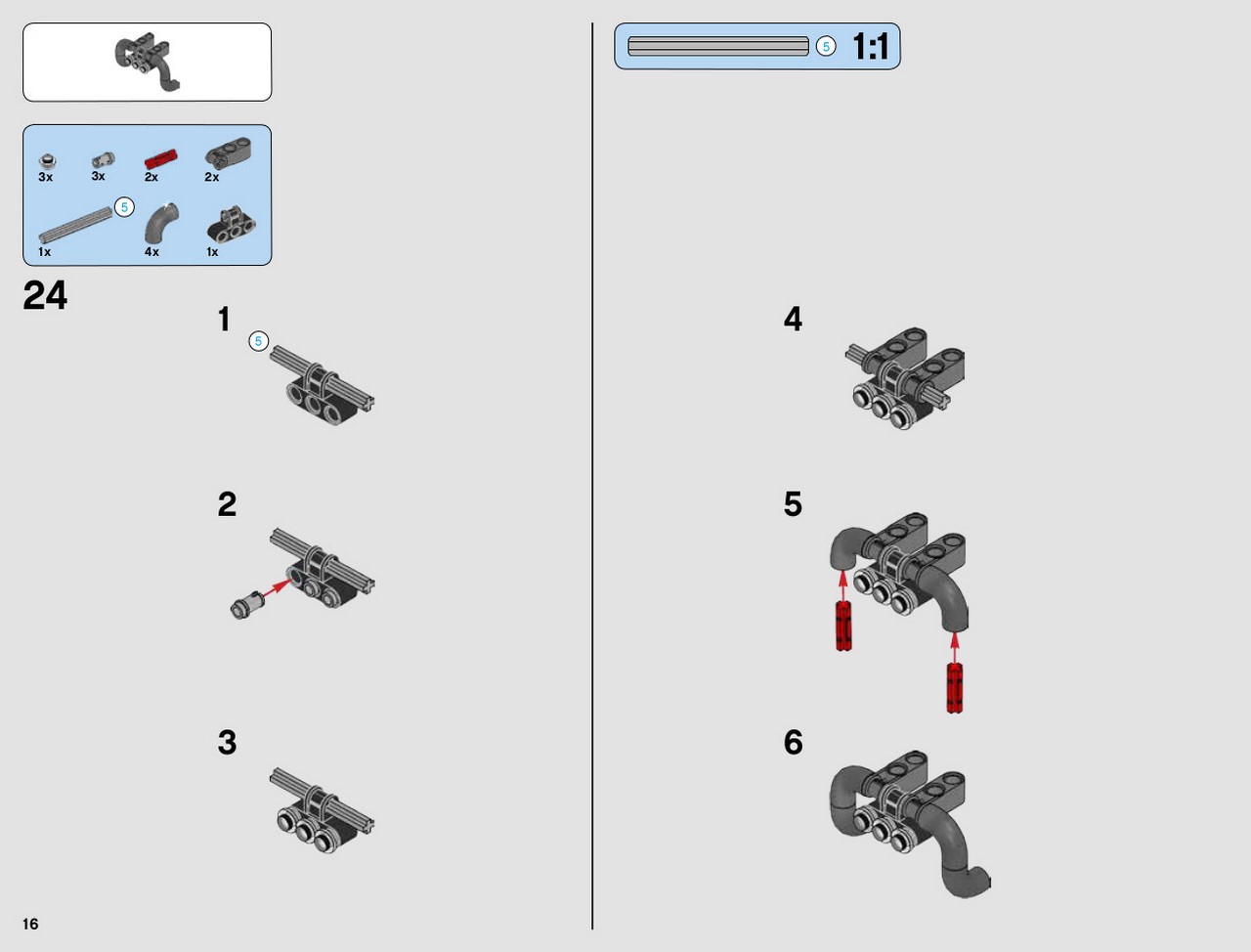 3x
3x
2x
2x
5
1x
4x
1x

24

1
5

2

3

16

5
1:1

4

5

6