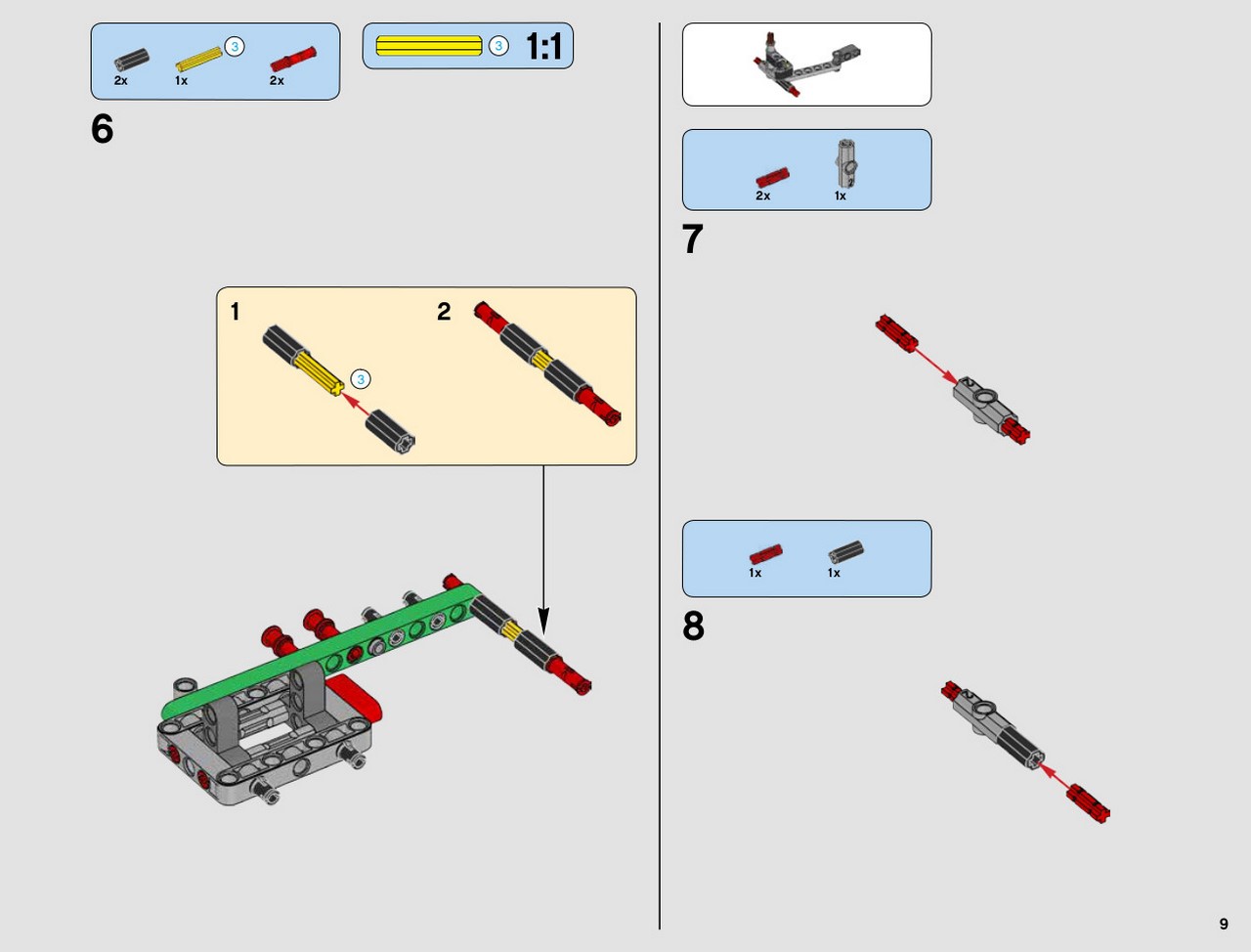 2x
1x
3
2x

3
1:1

6

1
3
2

2x
1x

7

1x
1x

8

9