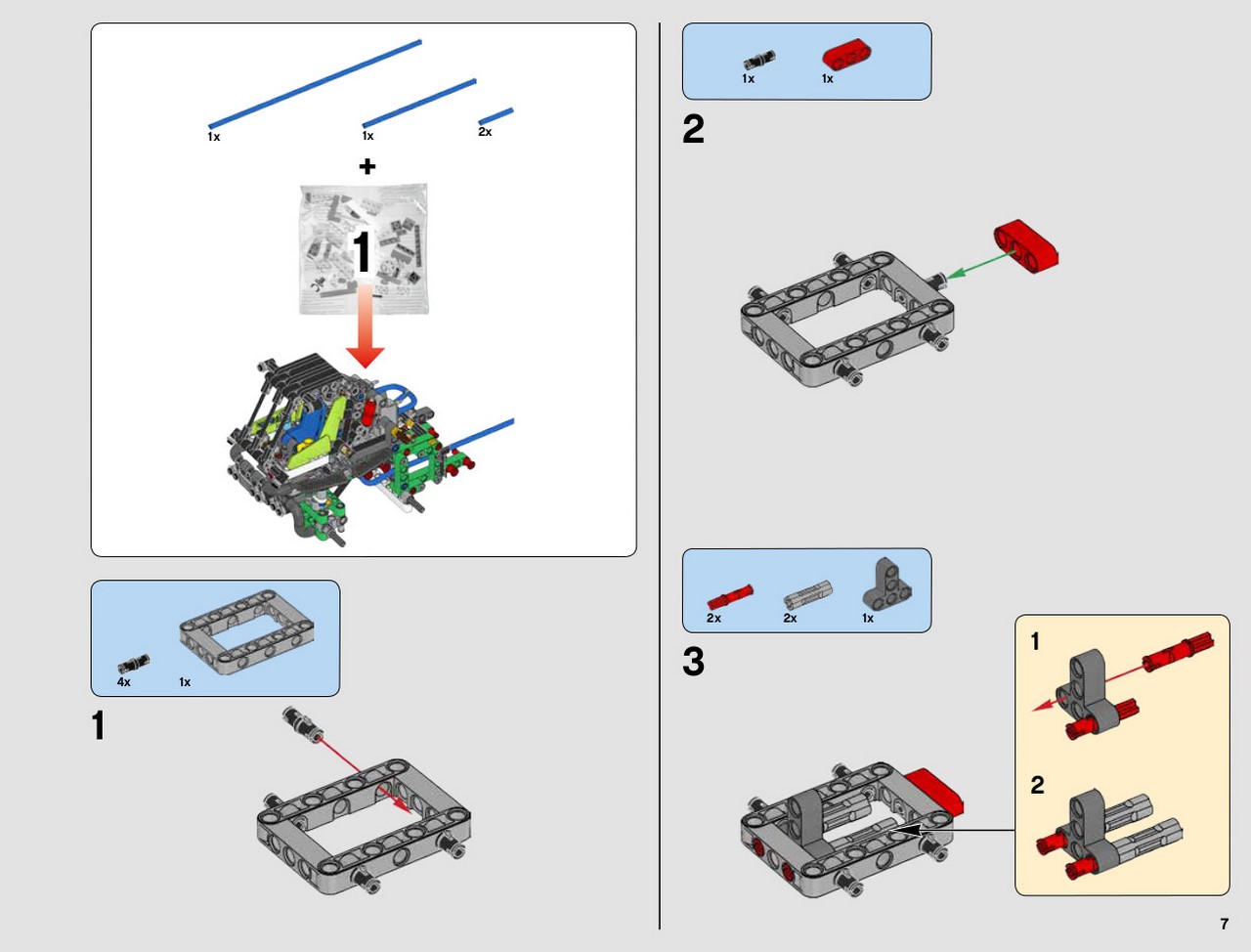 1x
1x
2x
+
1

4x
1x
1

1x
1x
2

2x
2x
1x
3

1

2

7