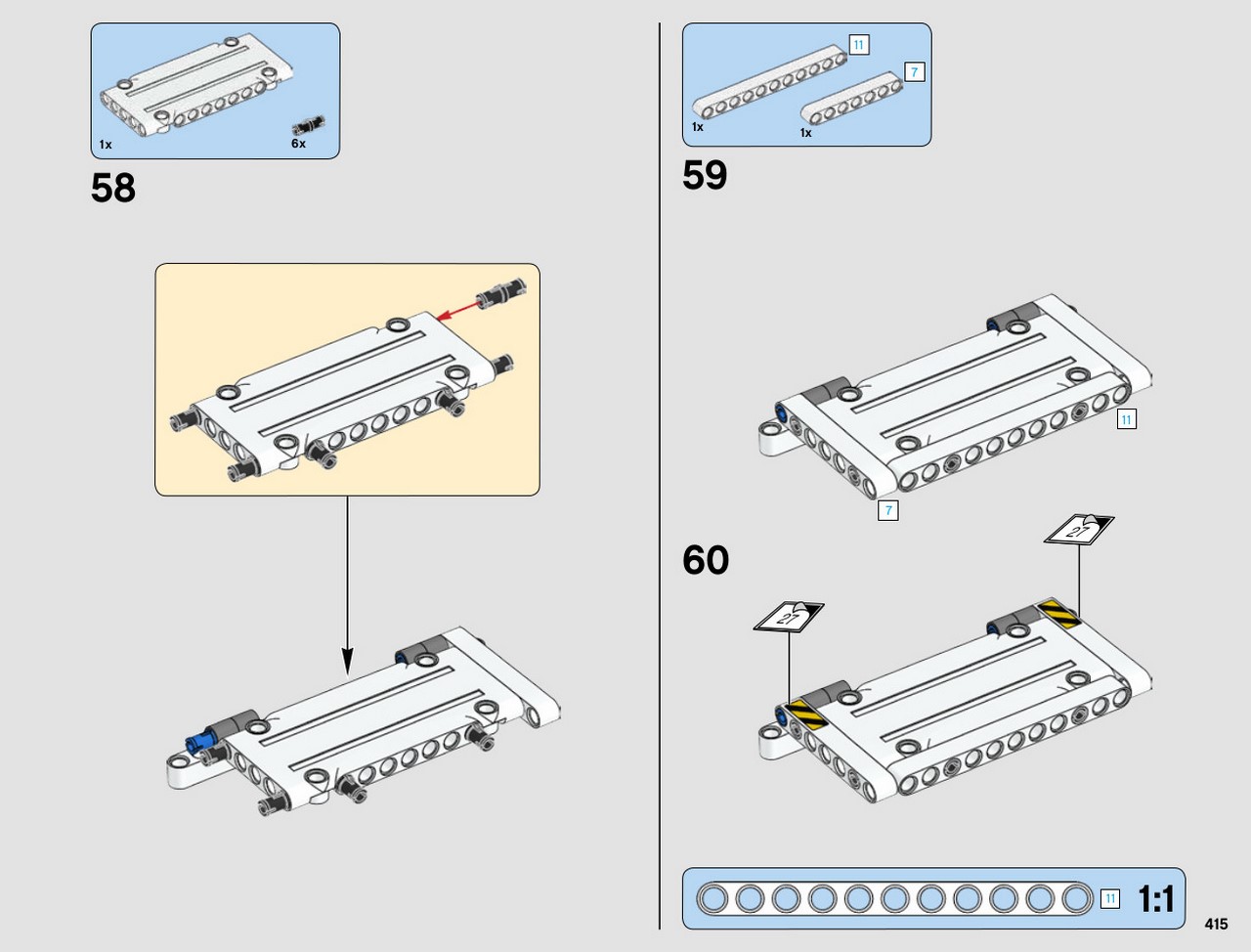 1x
6x

58

11
7
1x
1x

59

11
7

60

27
27

11 1:1

415