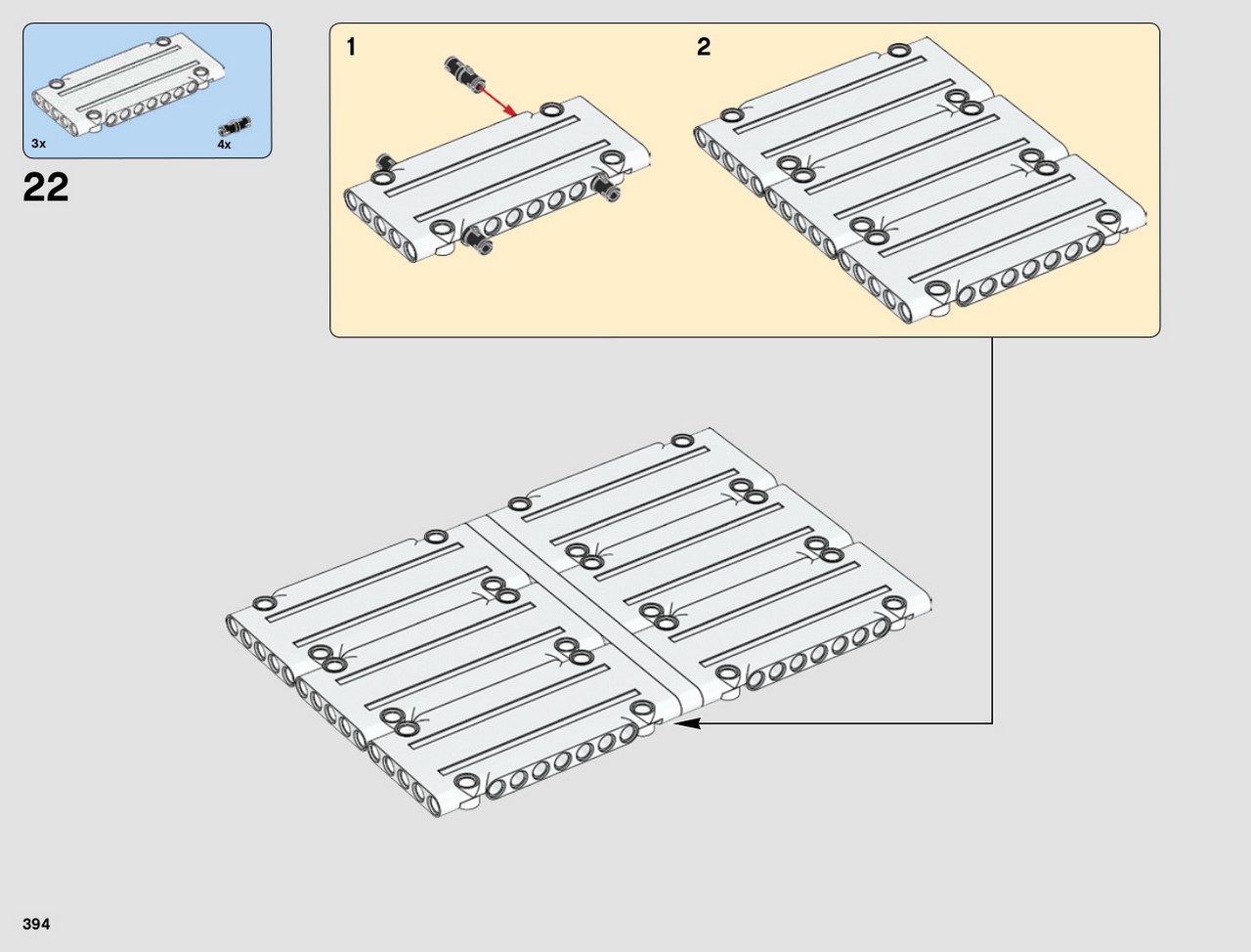 3x
4x
22
1
2
394