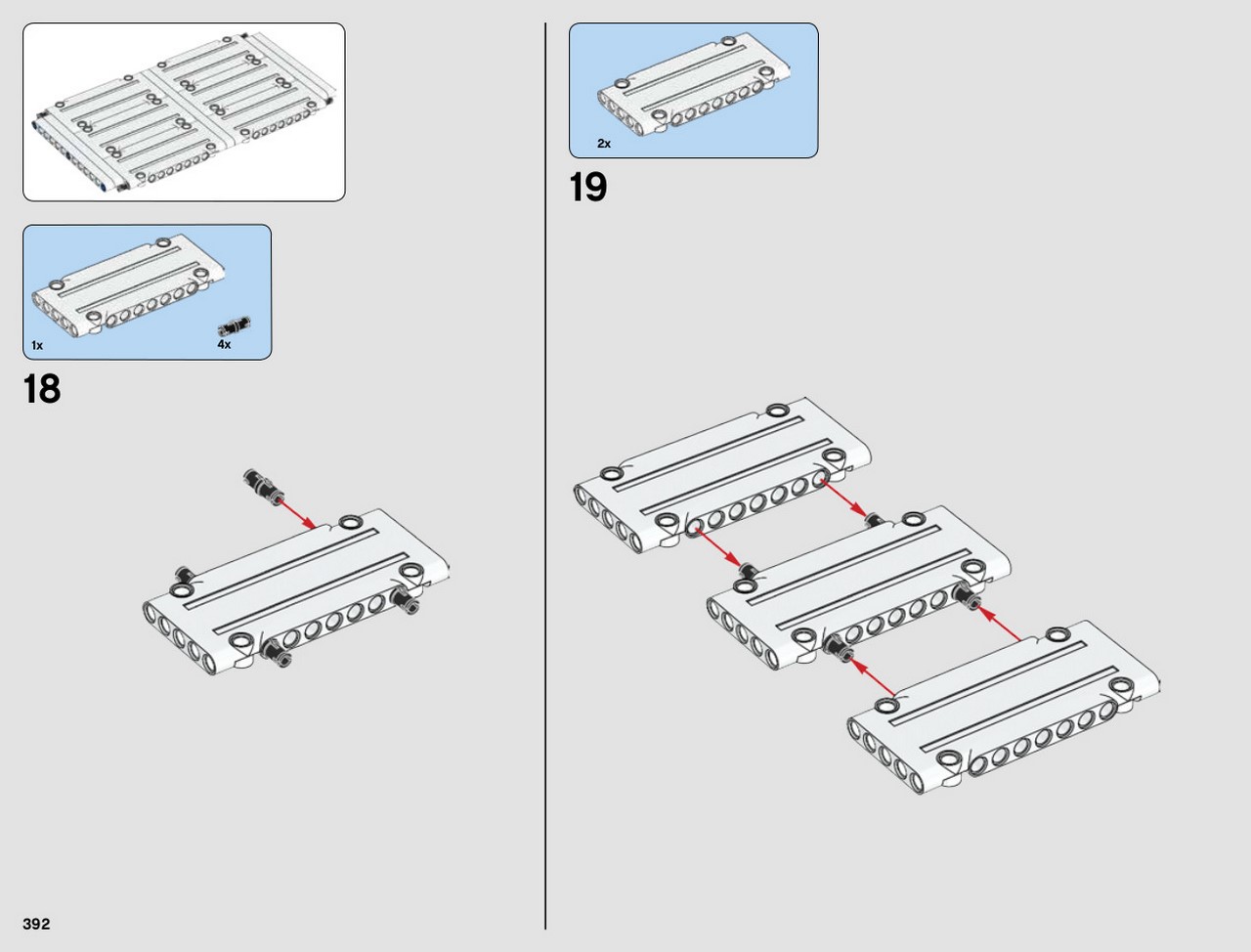 1x

4x

18

2x

19

392