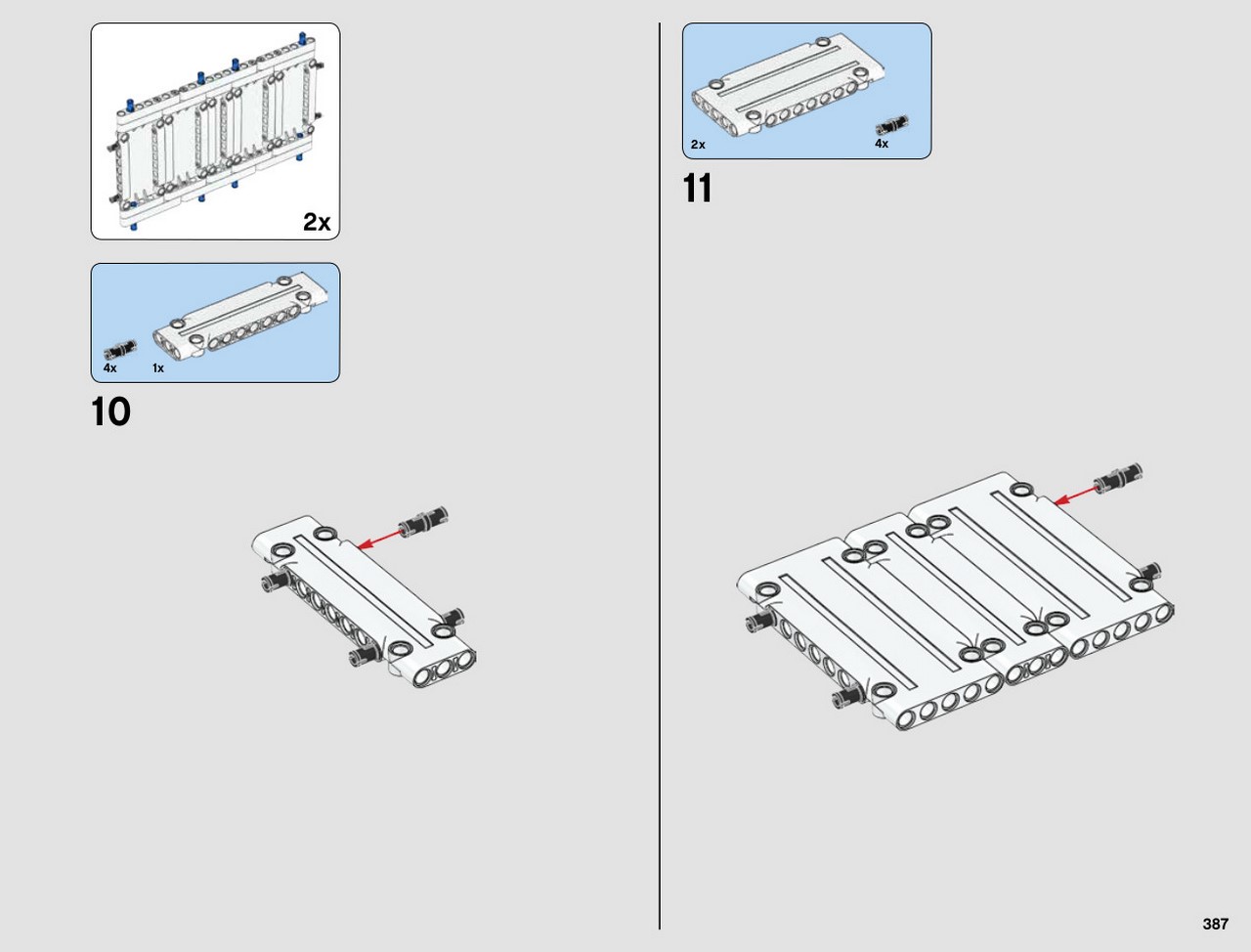 2x

4x
1x

10

2x
4x

11

387