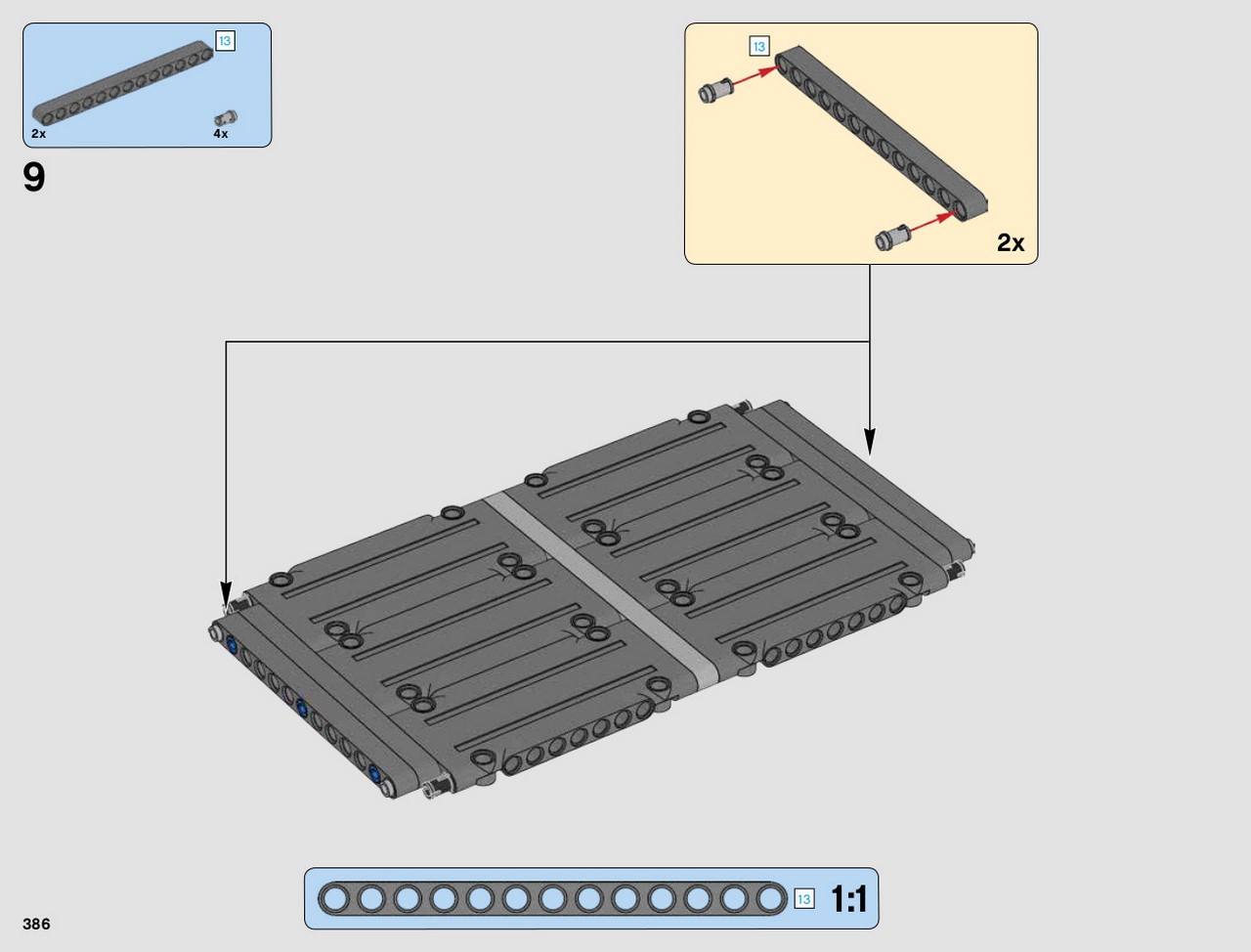 13
2x
4x
9
13
2x
13
1:1
386