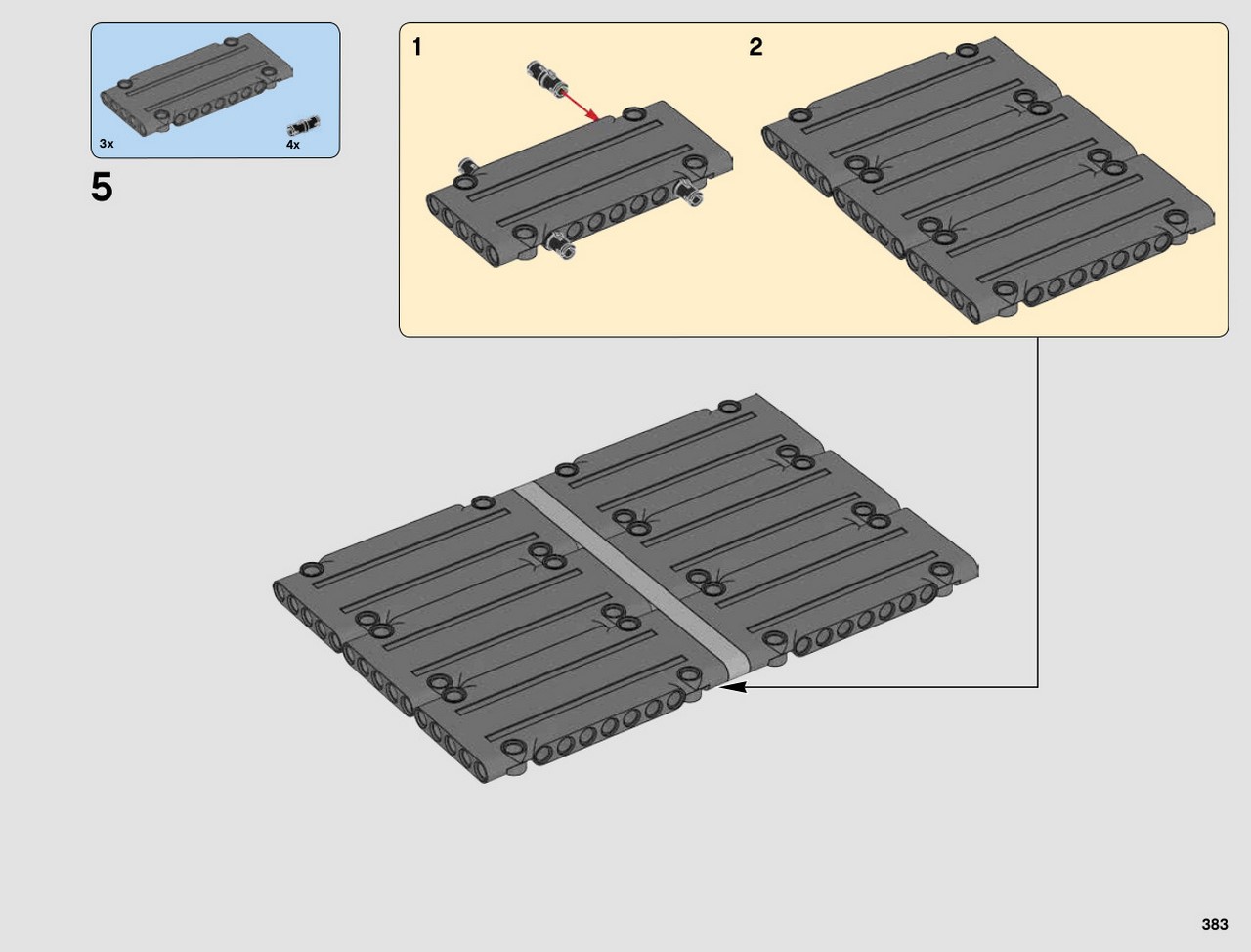 3x
4x
5
1
2
383