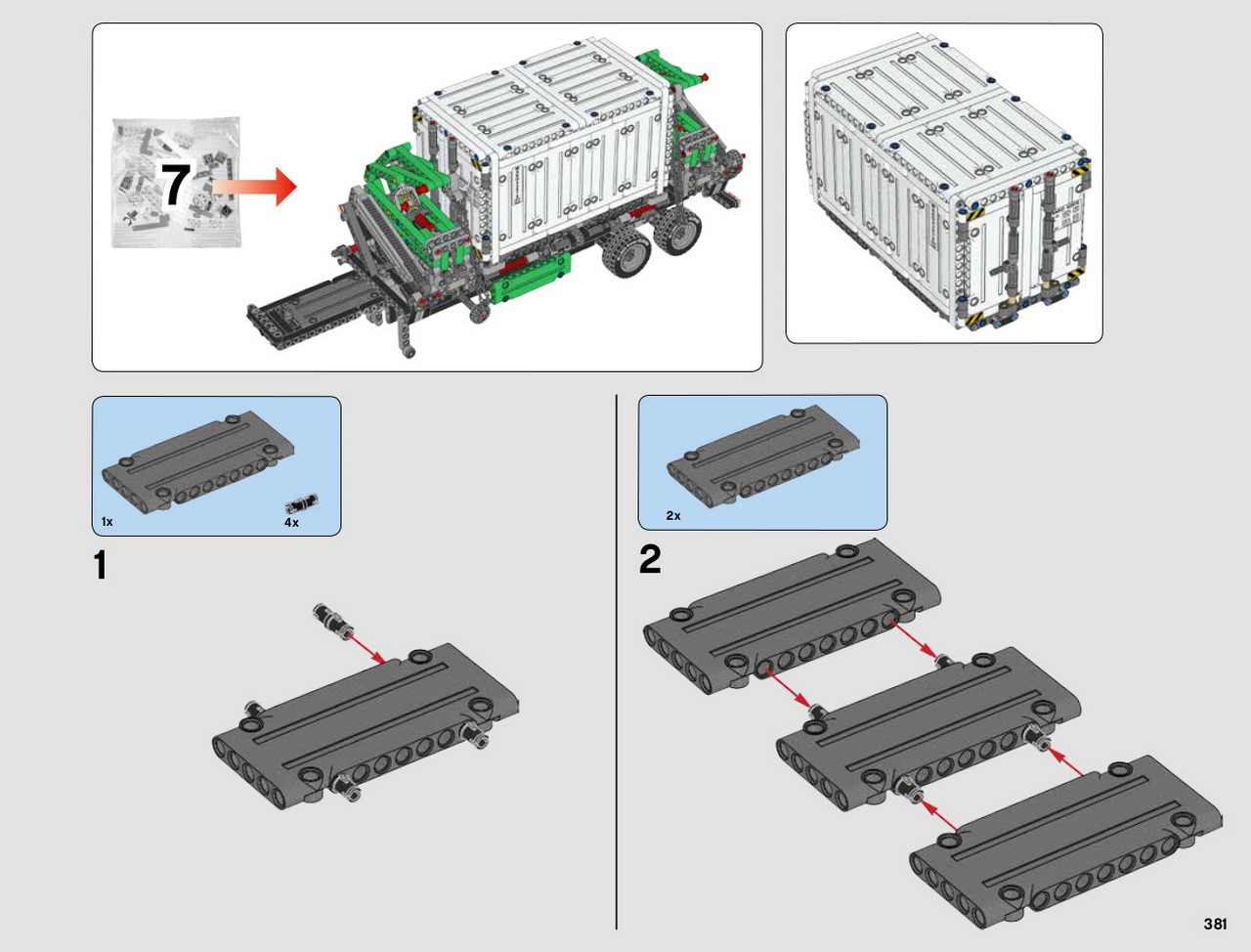 7

1x

4x

1

2x

2

381