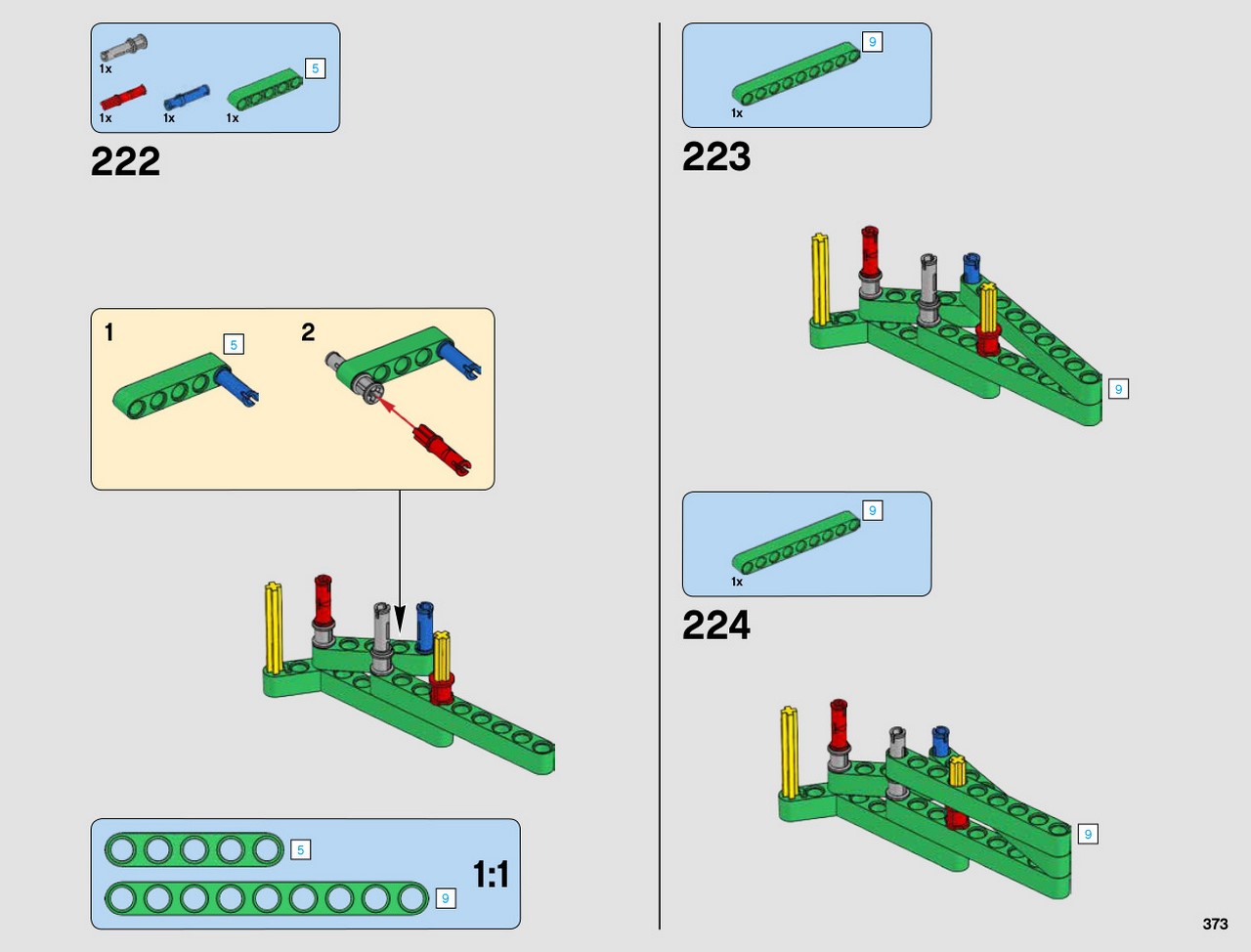 1x
1x 1x 1x 5

222

1 5 2

5
9
1:1

9
1x

223

9

9
1x

224

9

373