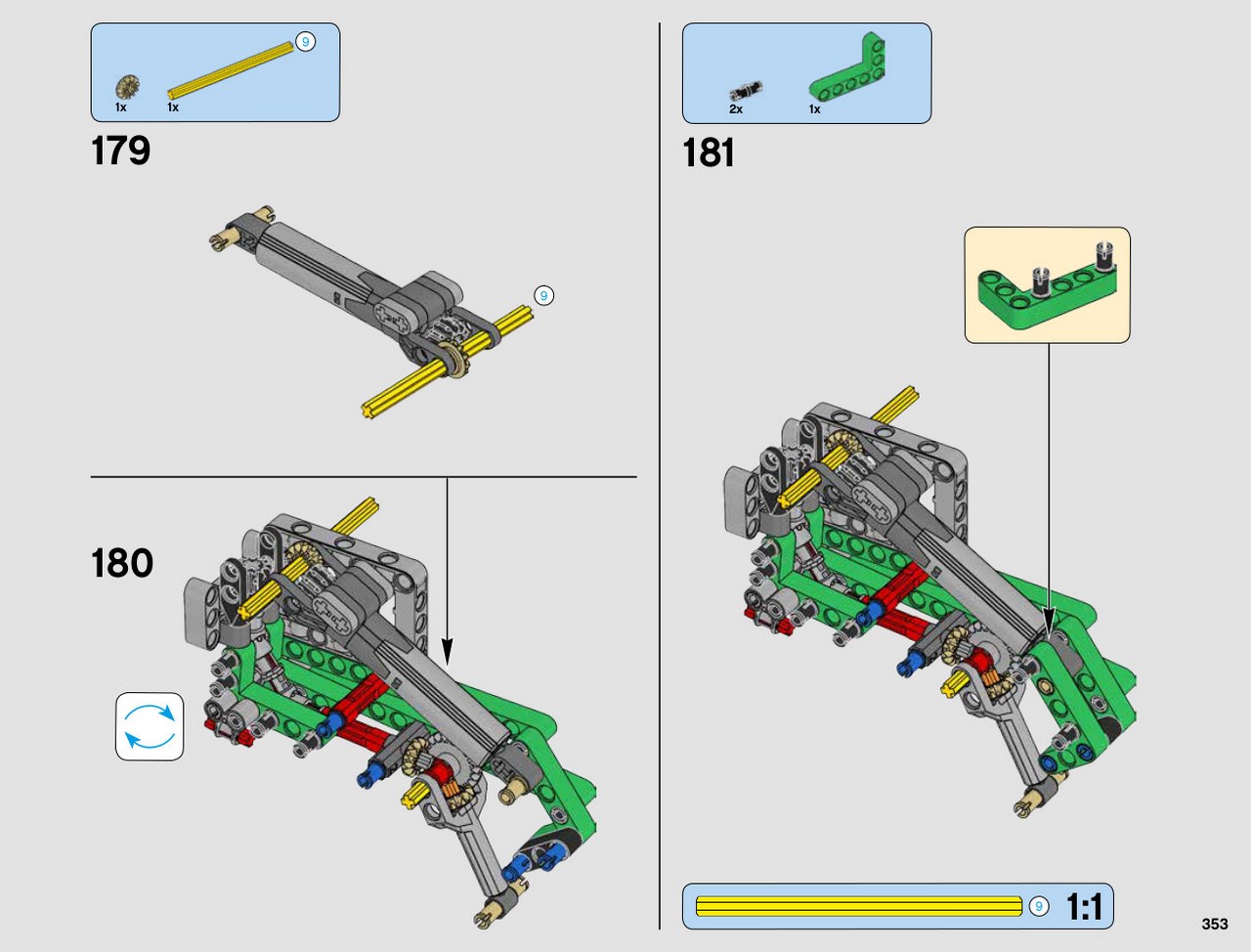 9
1x 1x
179
9
180
2x 1x
181
9 1:1
353