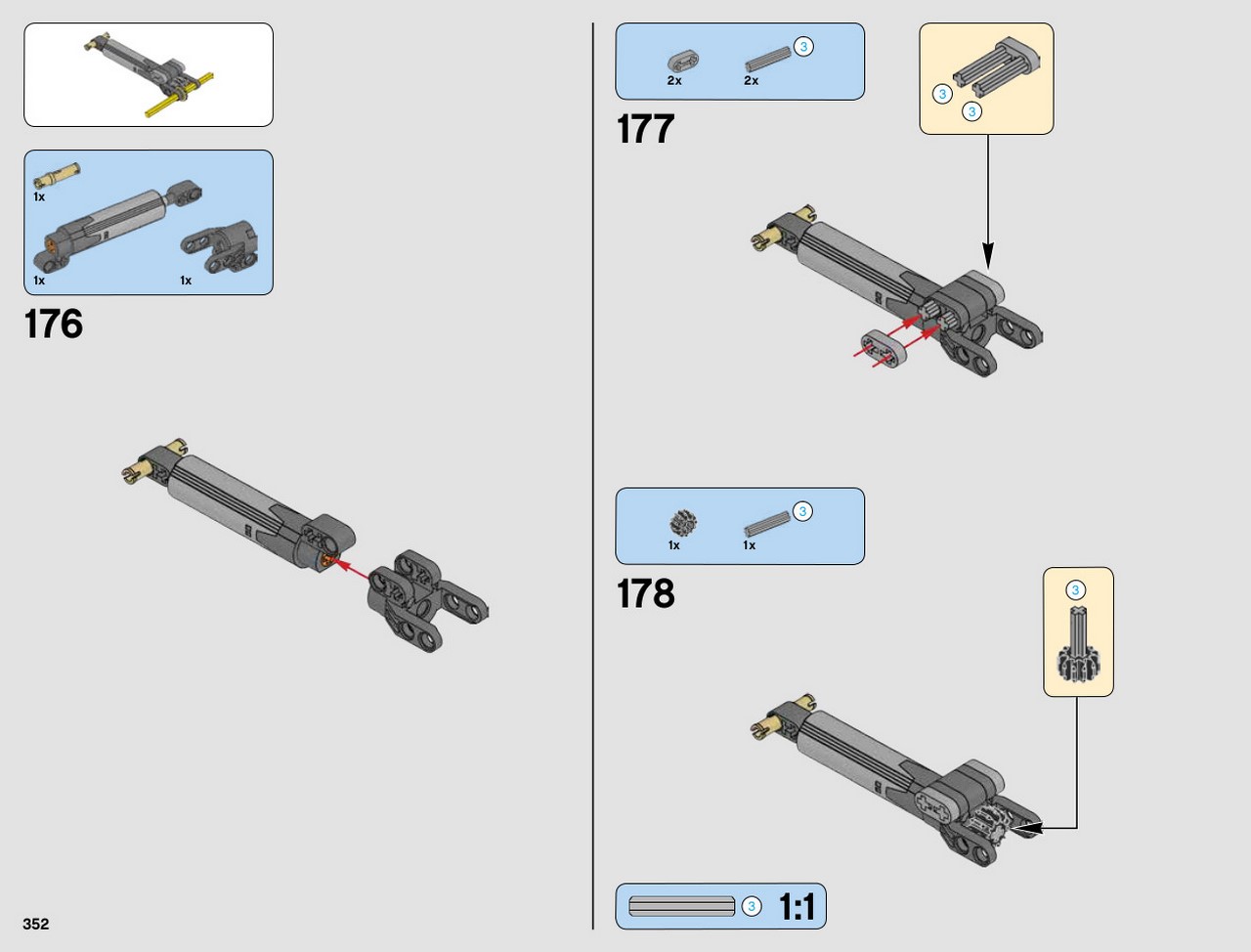 1x

1x

1x

176

2x

2x

3

177

3

3

1x

1x

3

178

3

3

1:1

352