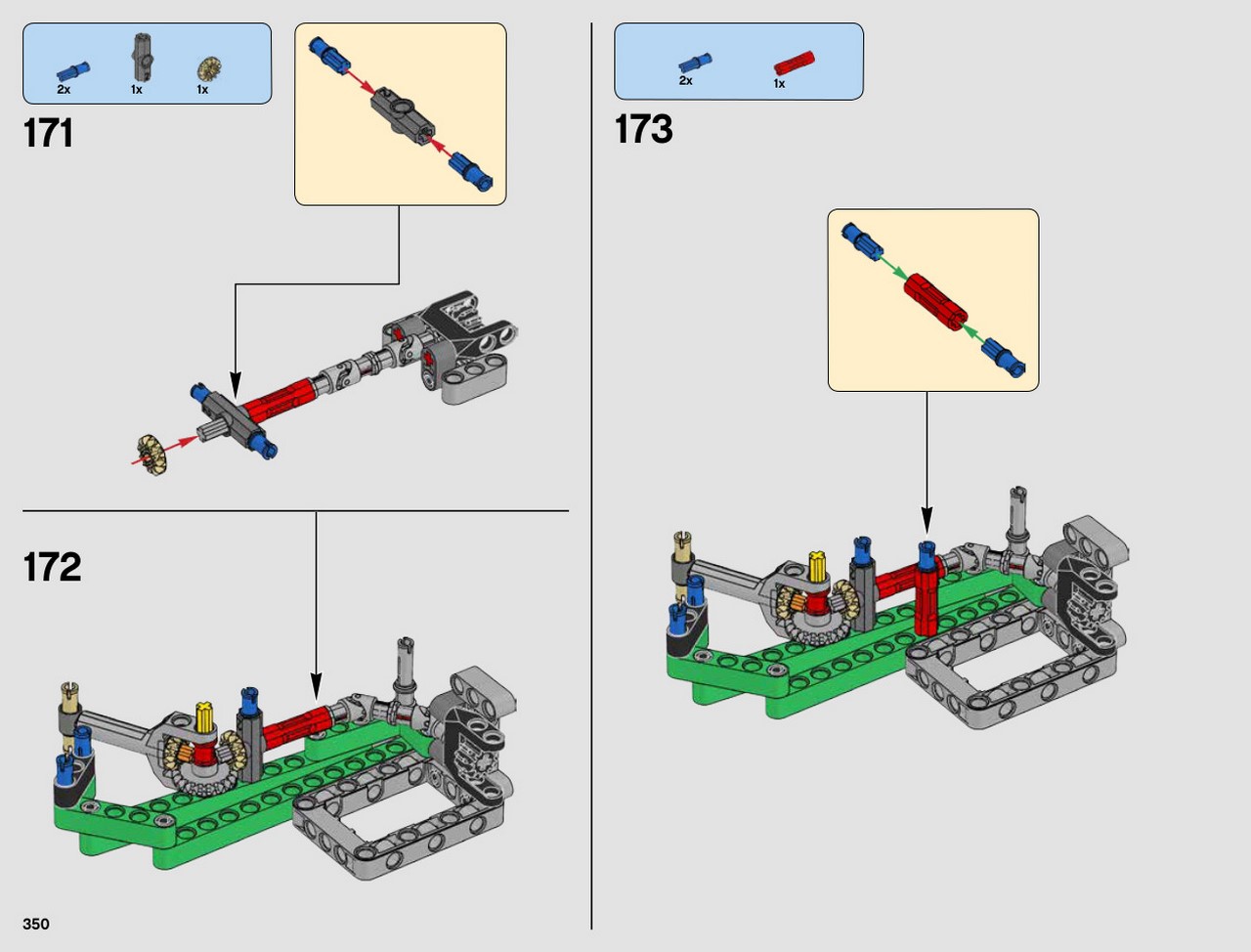 2x 1x 1x

171

172

2x 1x

173

350