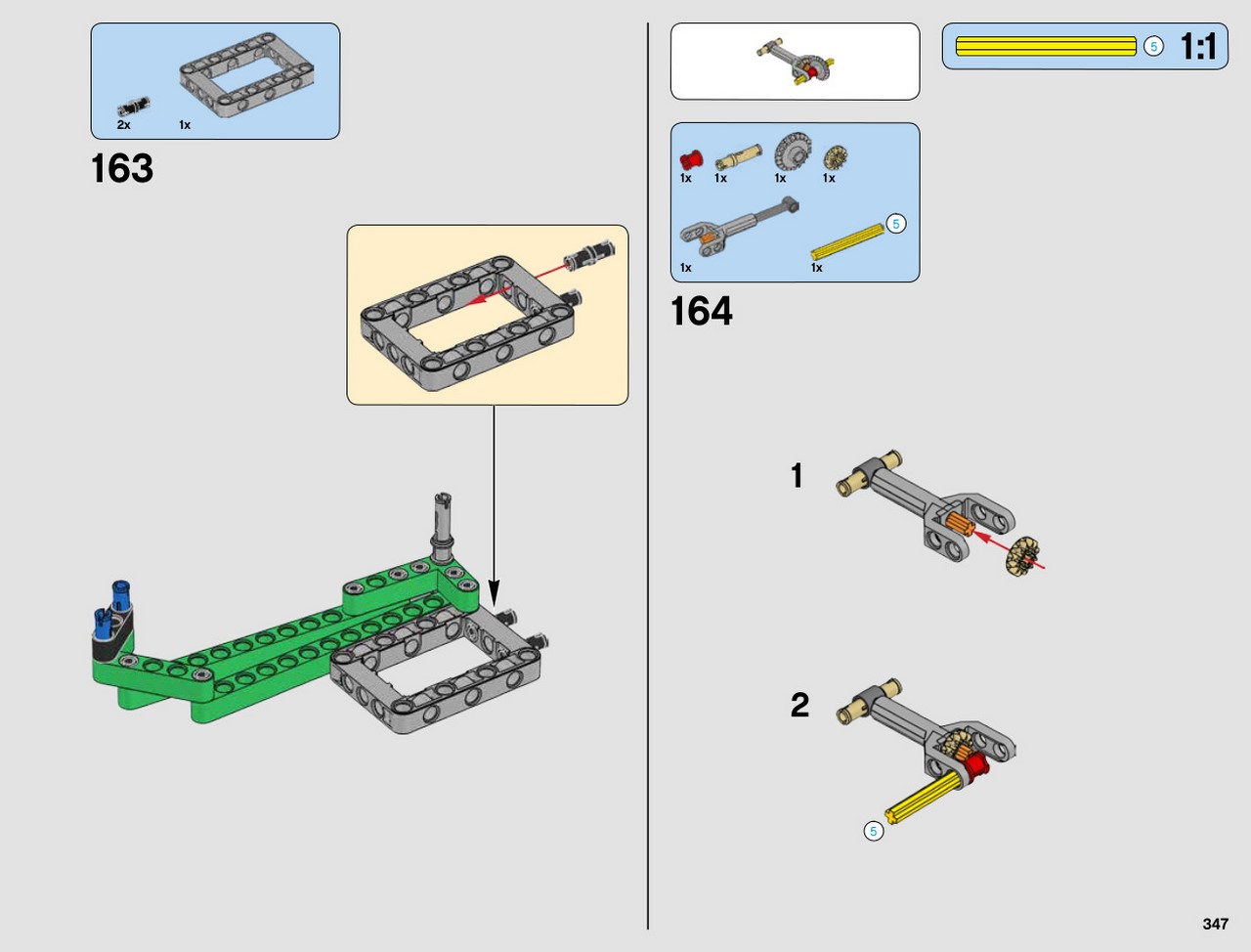 2x 1x

163

5 1:1

1x 1x 1x 1x

5

1x 1x

164

1

2

5

347