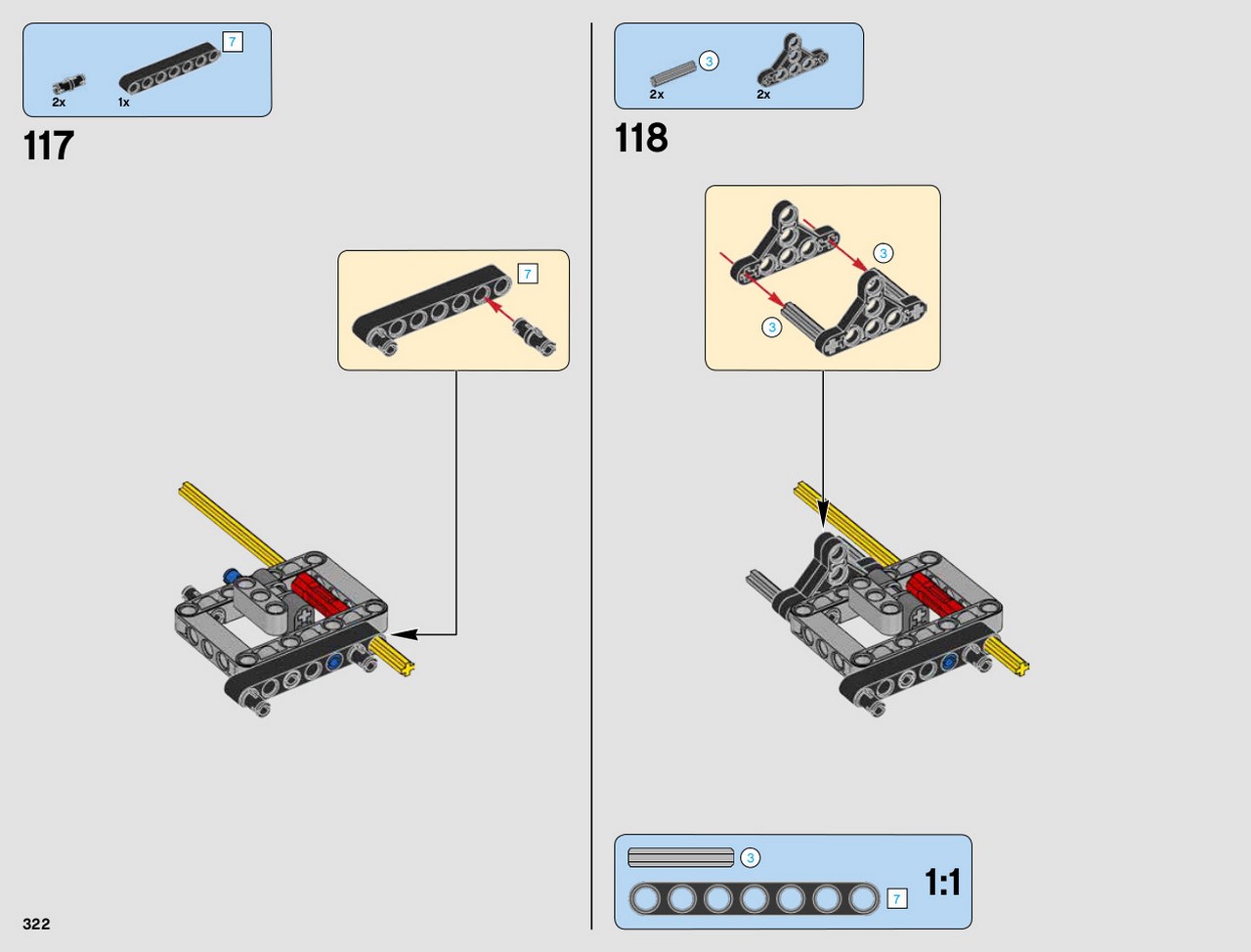 7
2x 1x

117

7

3
2x 2x

118

3
3

3
7
1:1

322