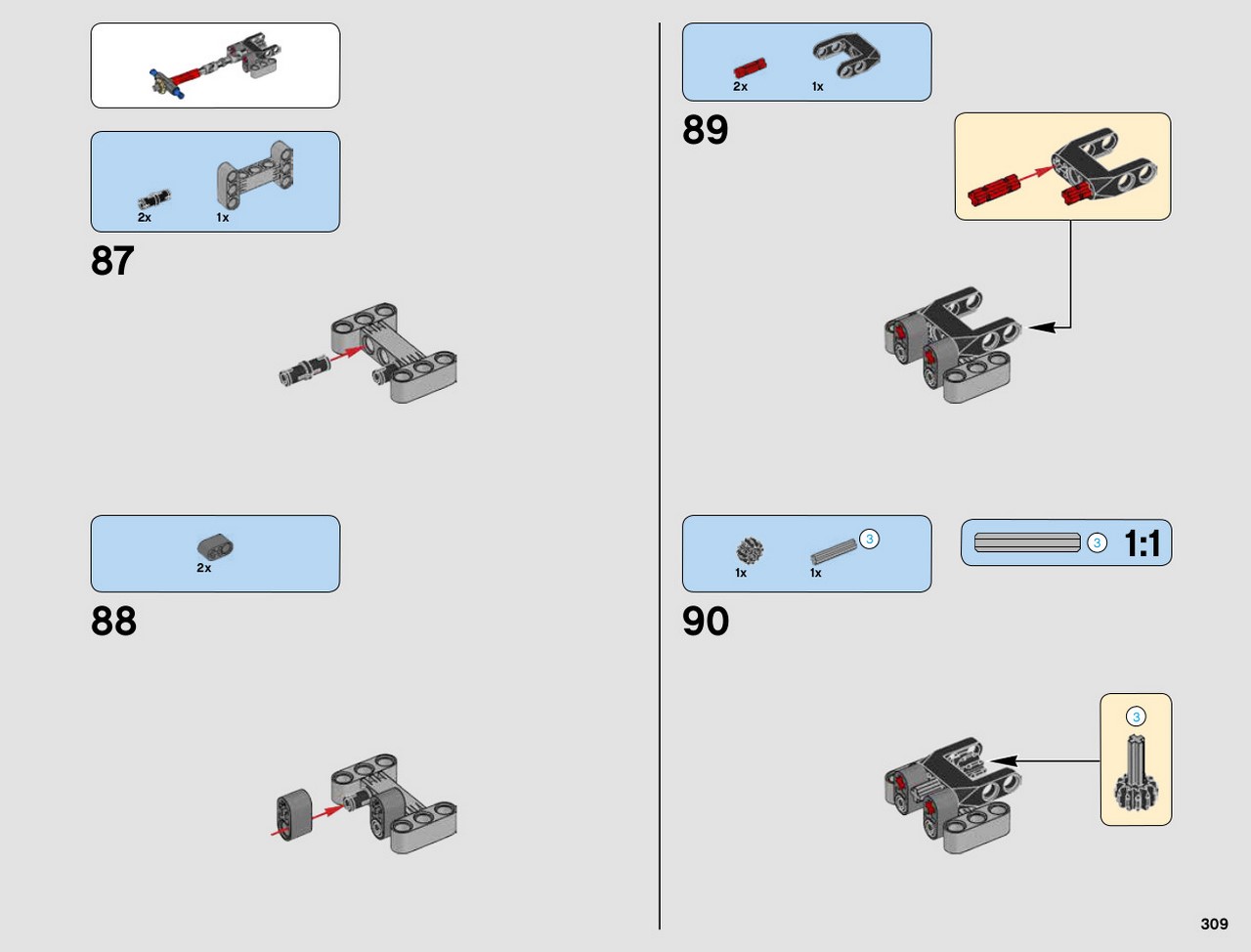 2x
1x

87

2x

88

2x
1x

89

1x
1x
3

3
1:1

90

3

309