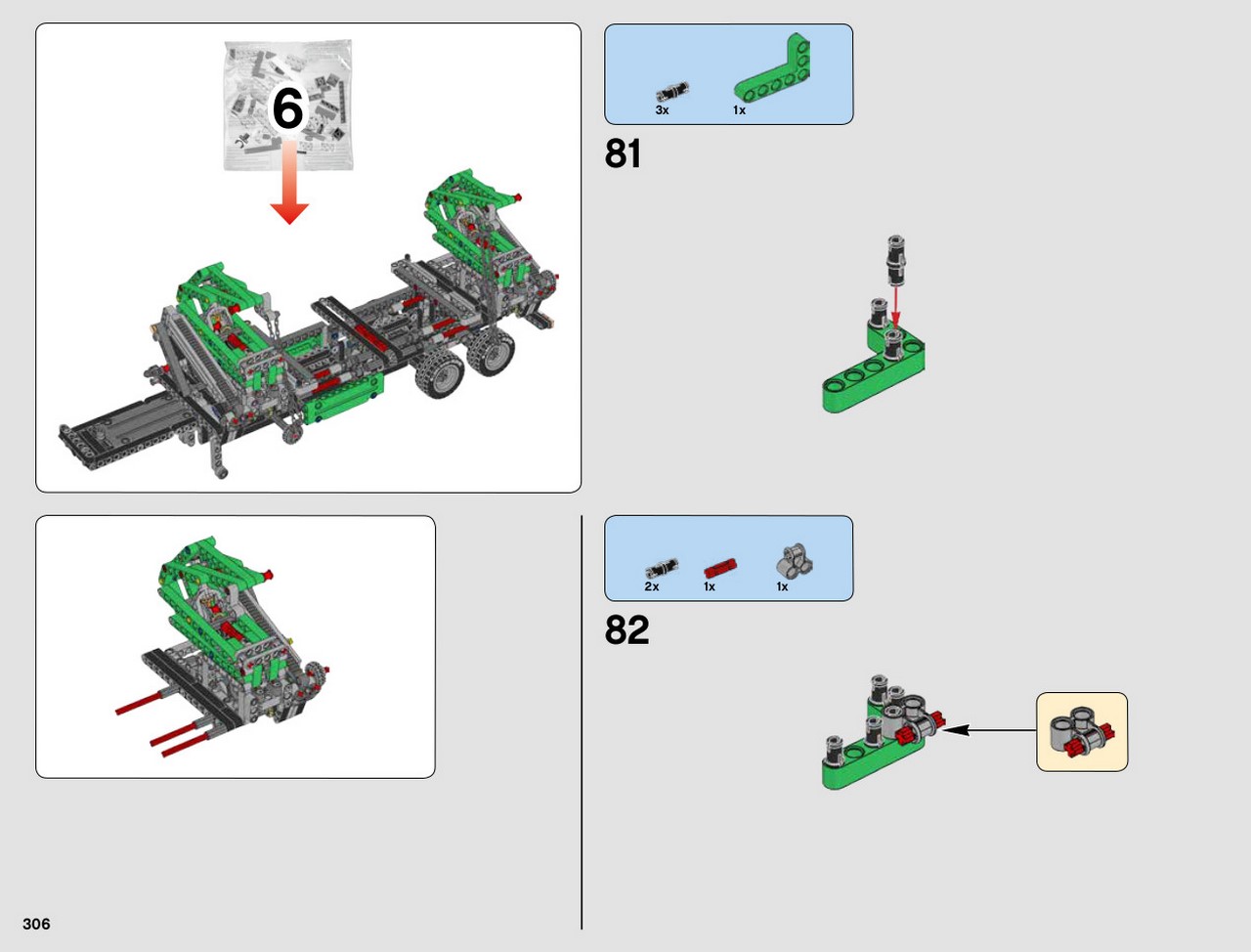 6

3x 1x

81

2x 1x 1x

82

306