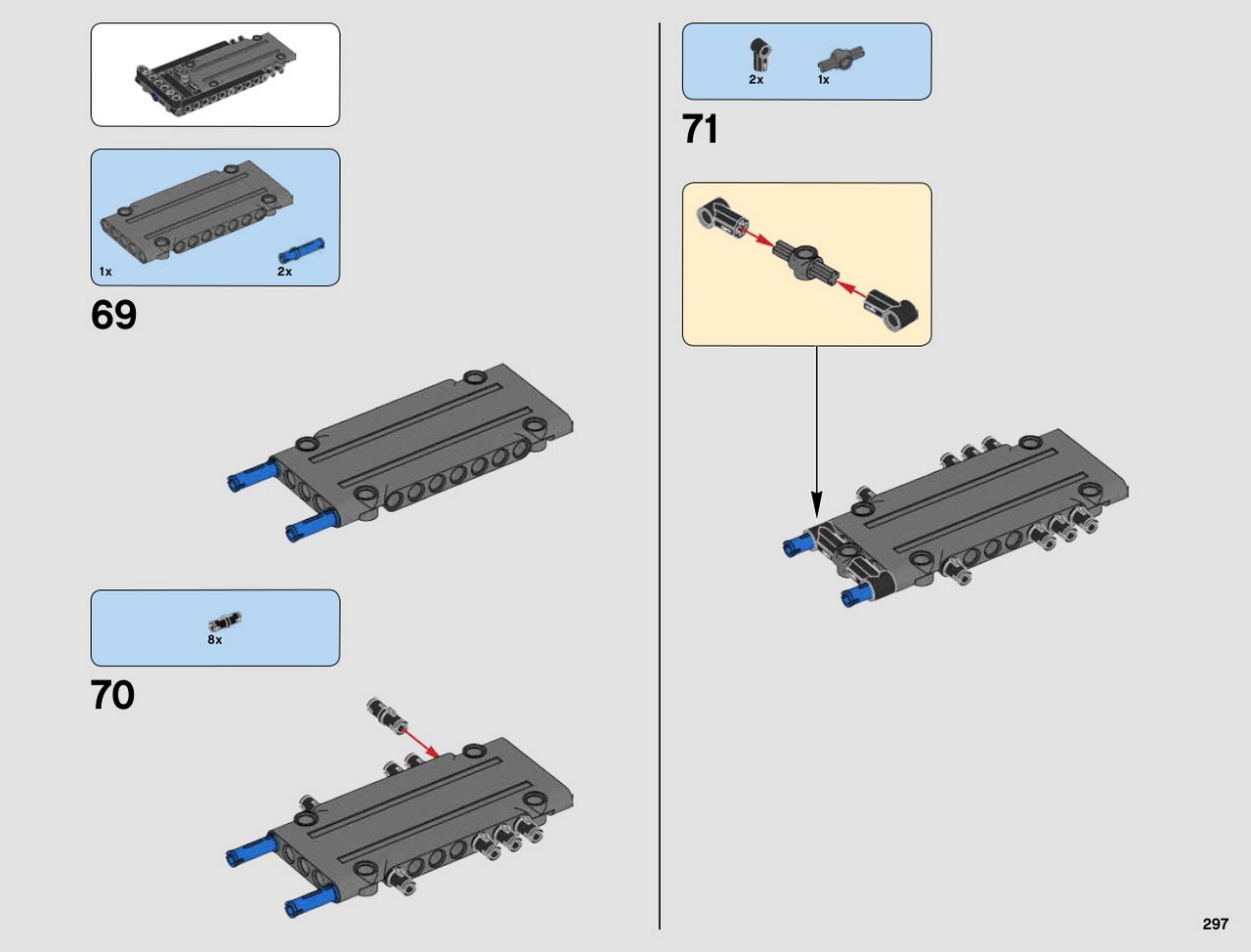 1x

2x

69

8x

70

2x

1x

71

297