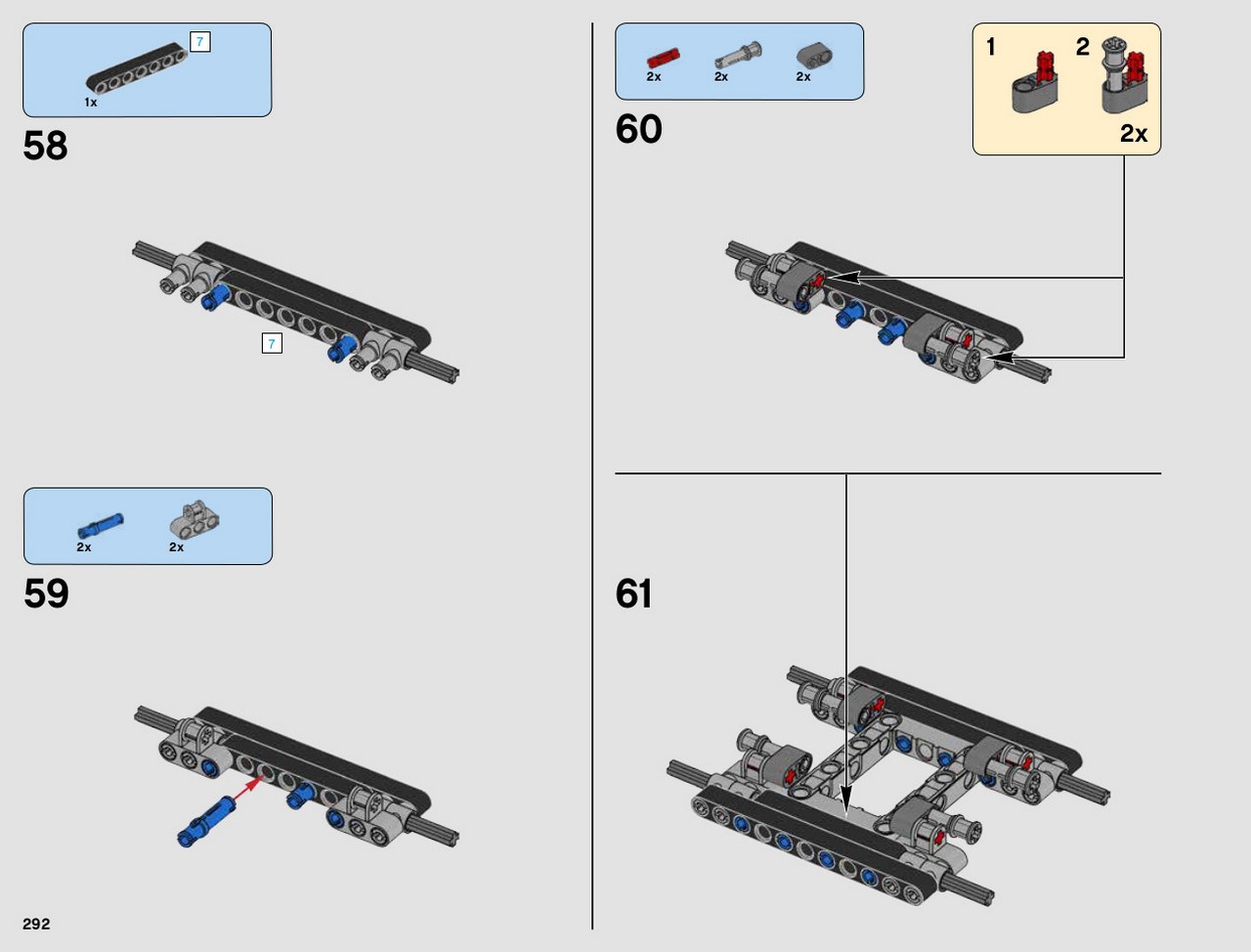 7
1x
58

7

2x
2x
59

292

2x
2x
2x
60

1
2
2x

61