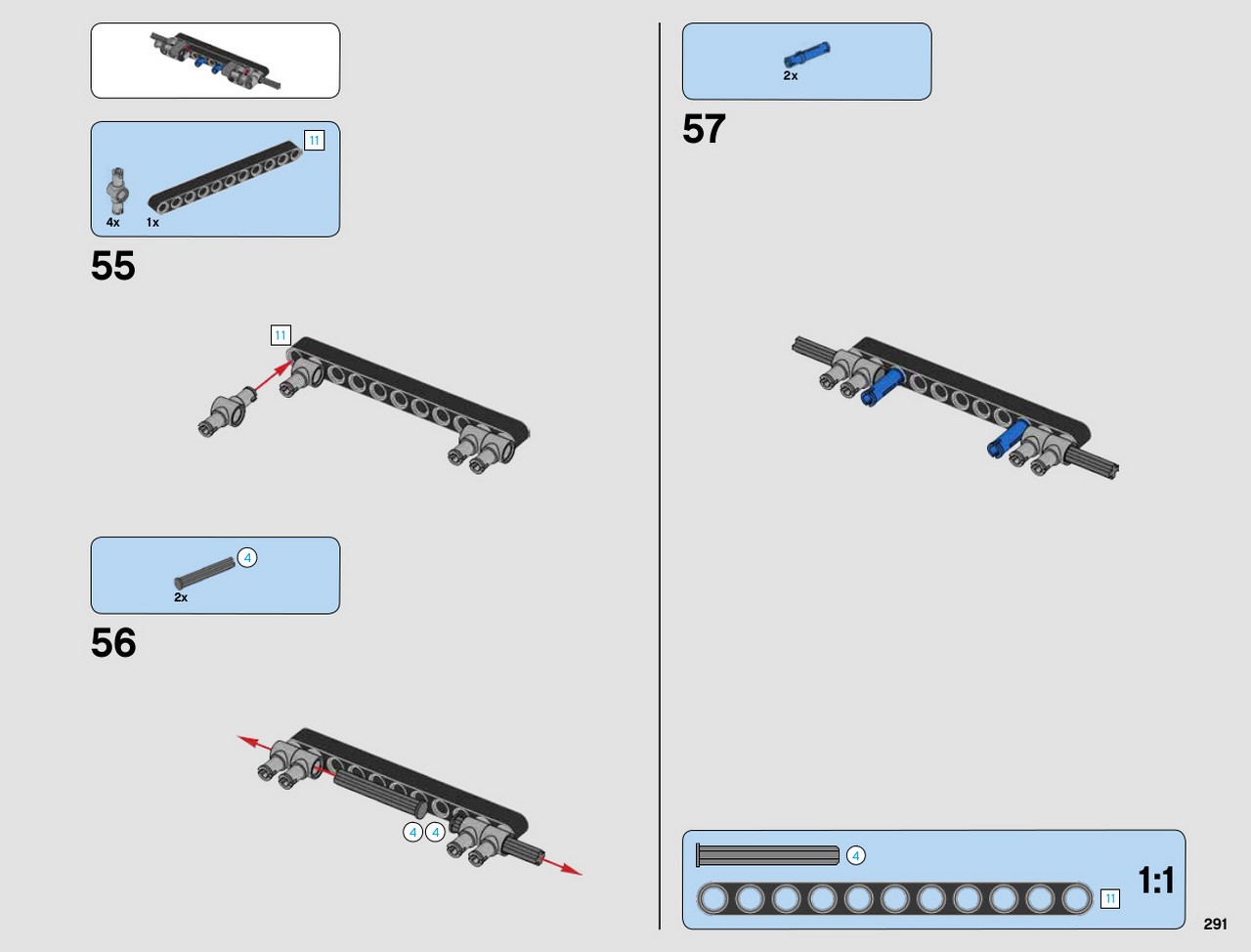 11
4x
1x
55
11
4
2x
56
4
4
2x
57
4
11
1:1
291