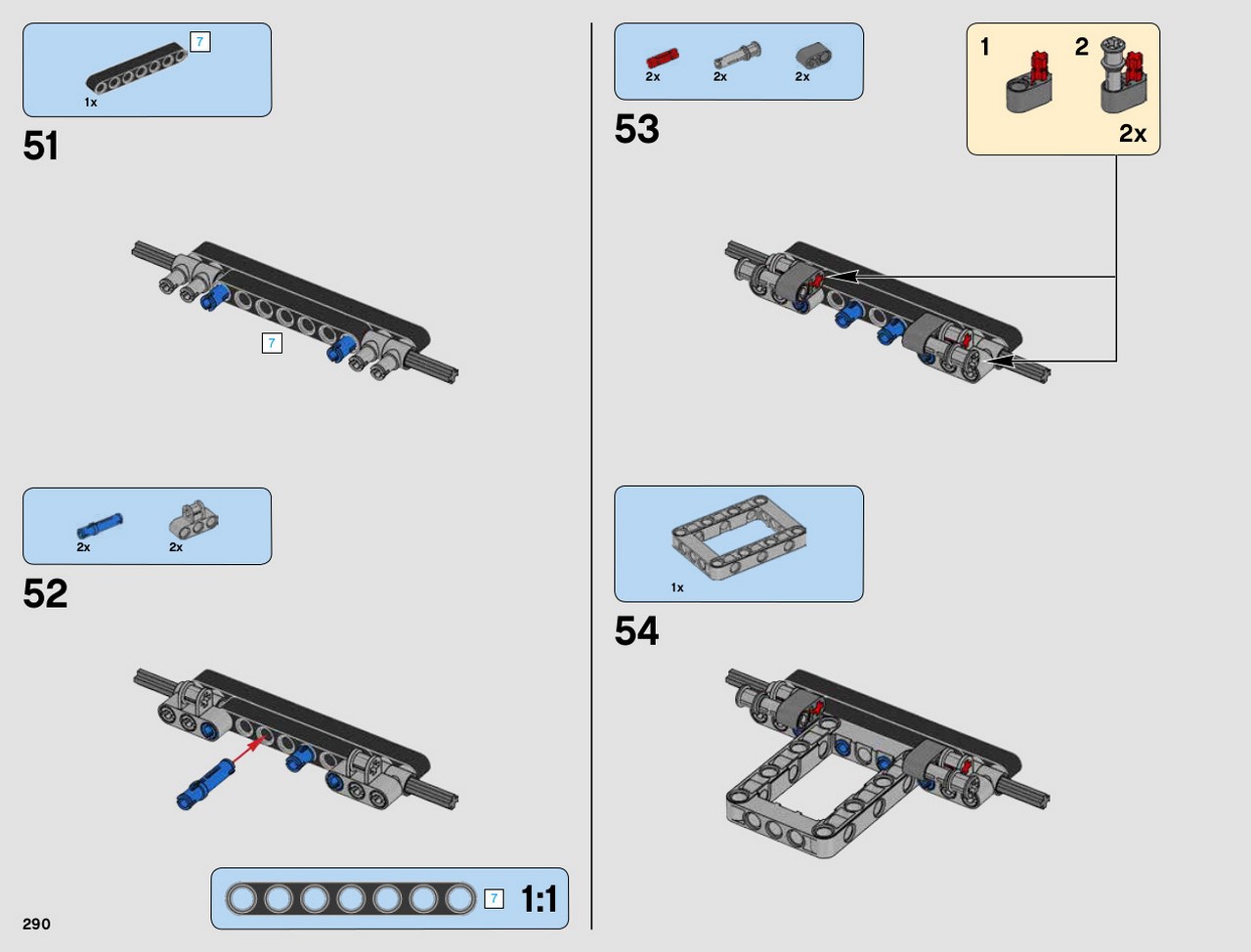 7
1x
51
7
2x
2x
52
7
1:1
290
2x
2x
2x
53
1
2
2x
1x
54