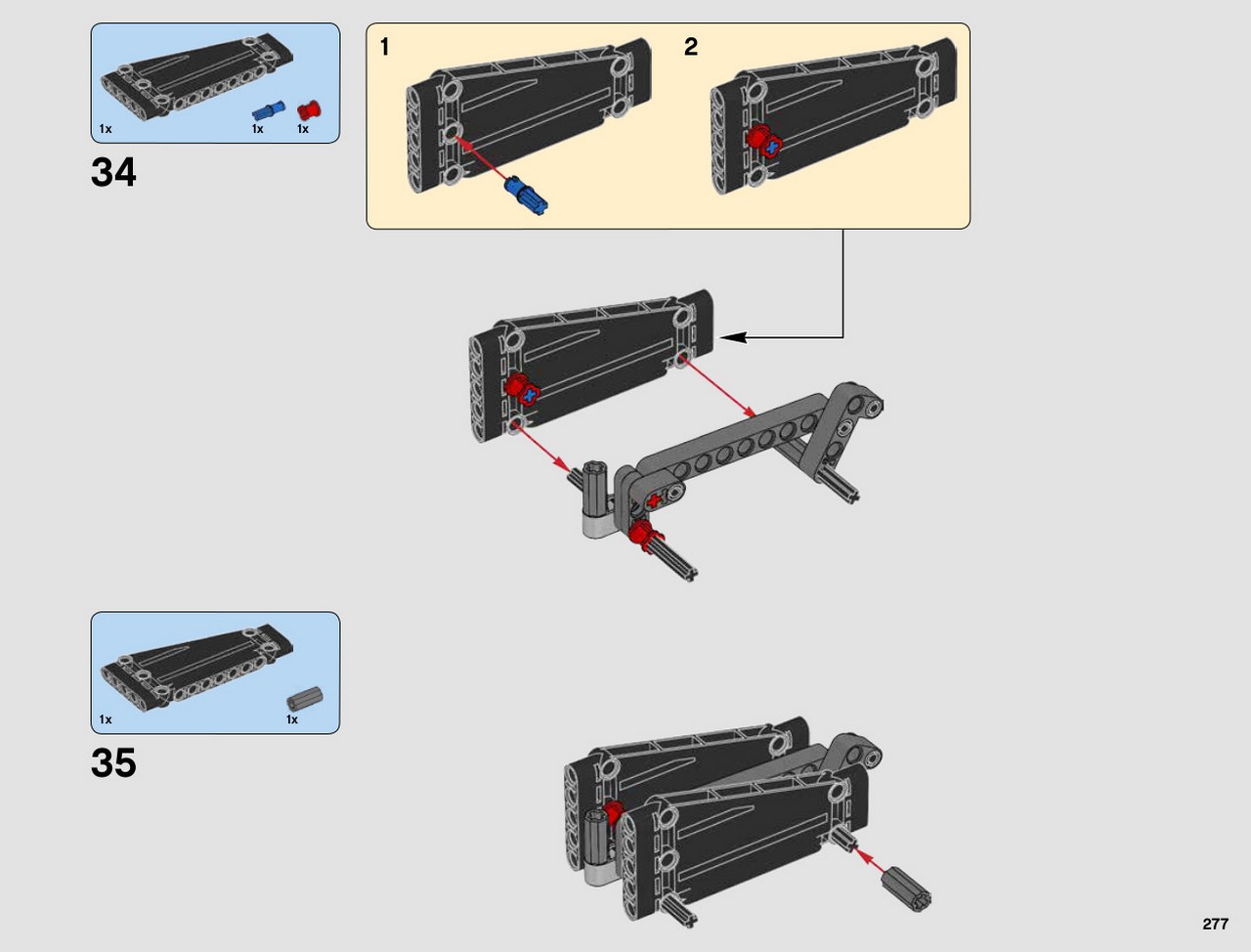 1x 1x 1x

34

1

2

1x 1x

35

277